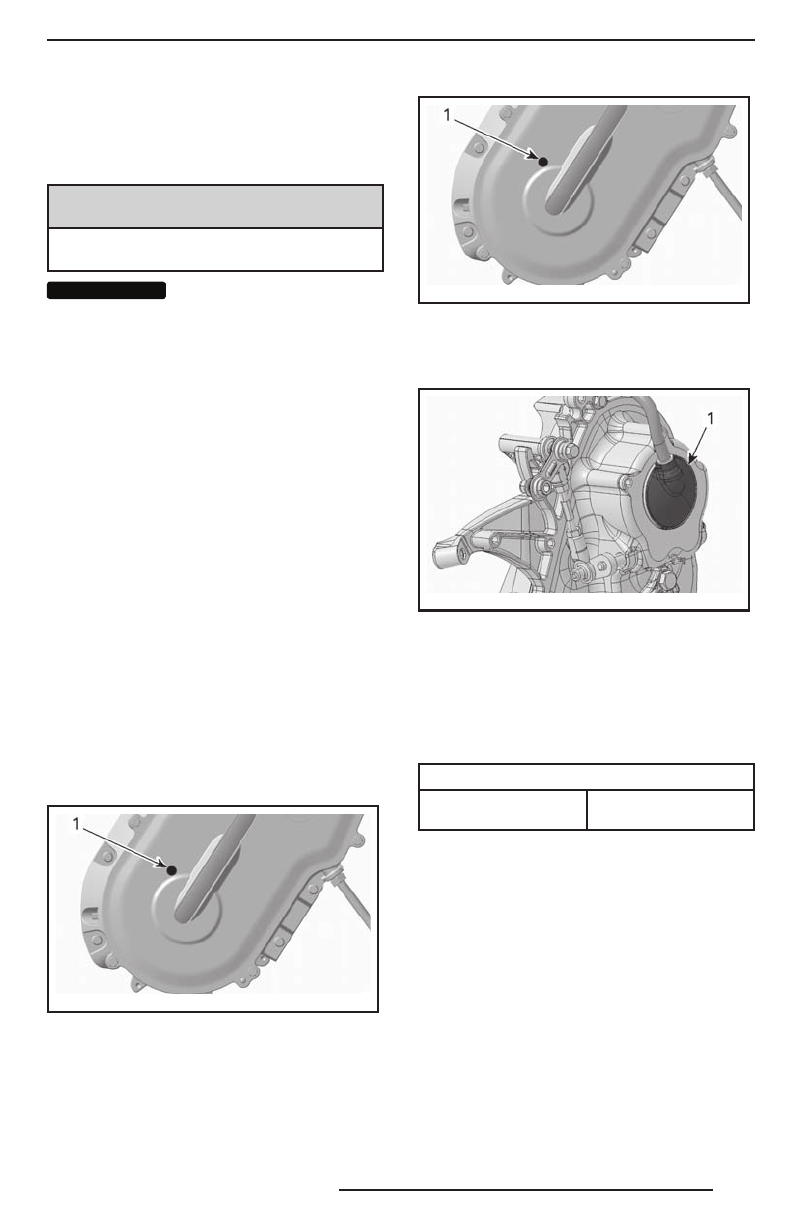 1

1

1