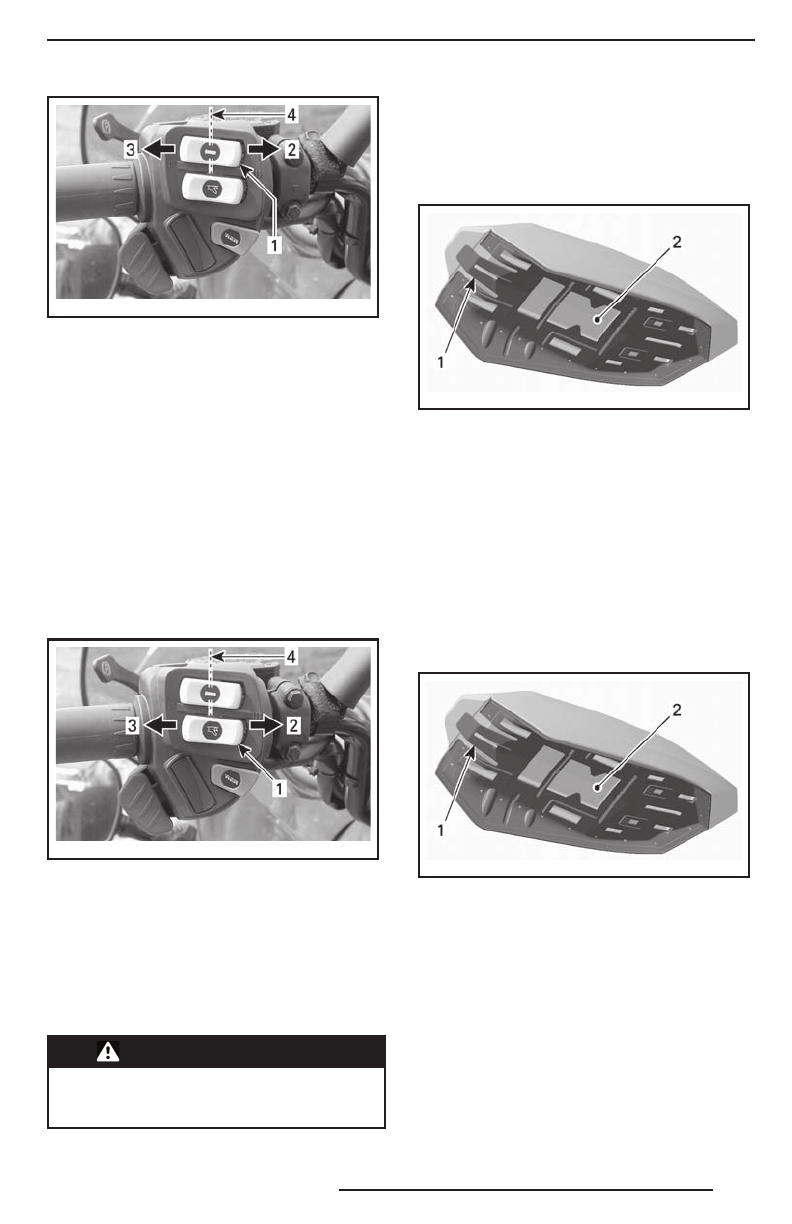 4
3
2
1

2
1

4
3
2
1

2
1