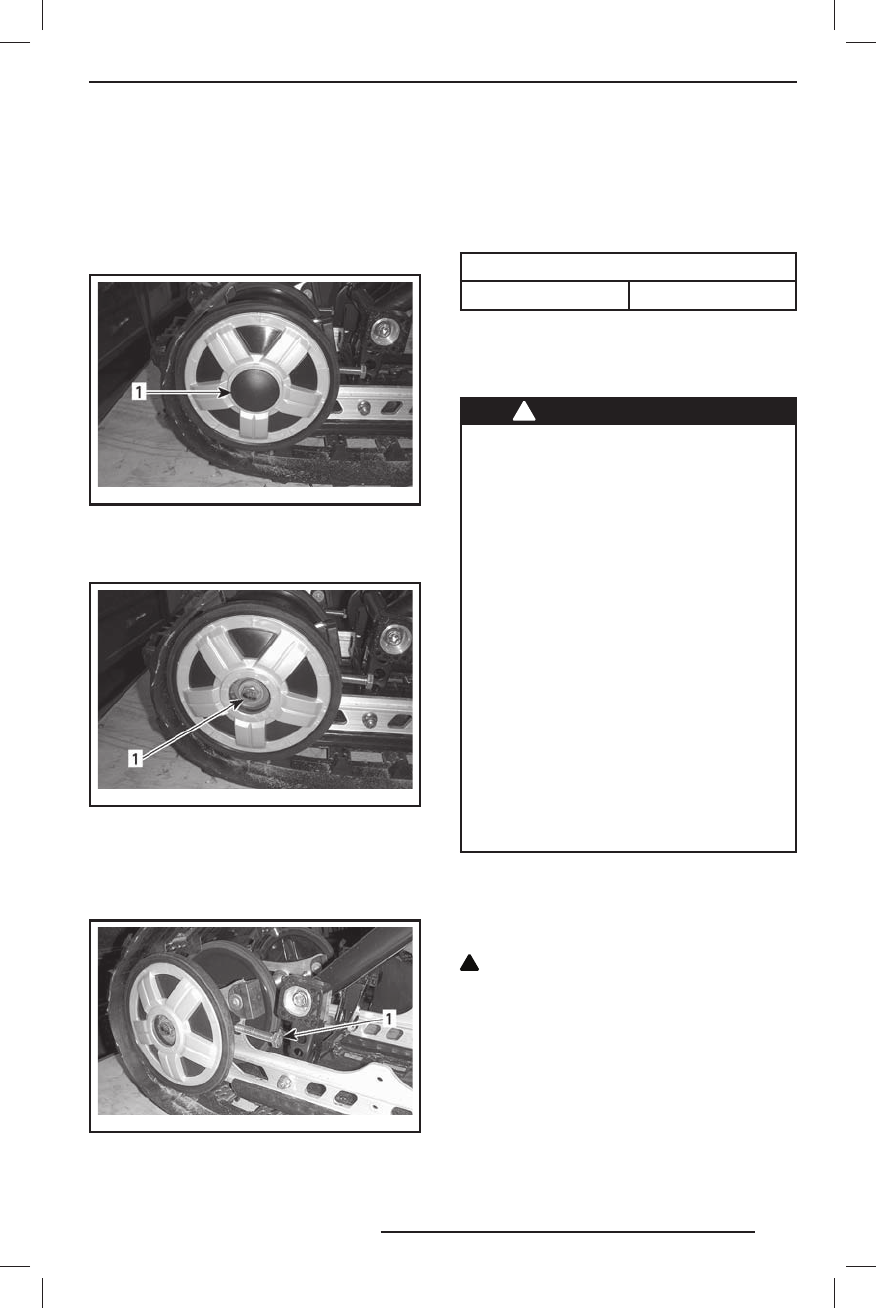 1

1

1