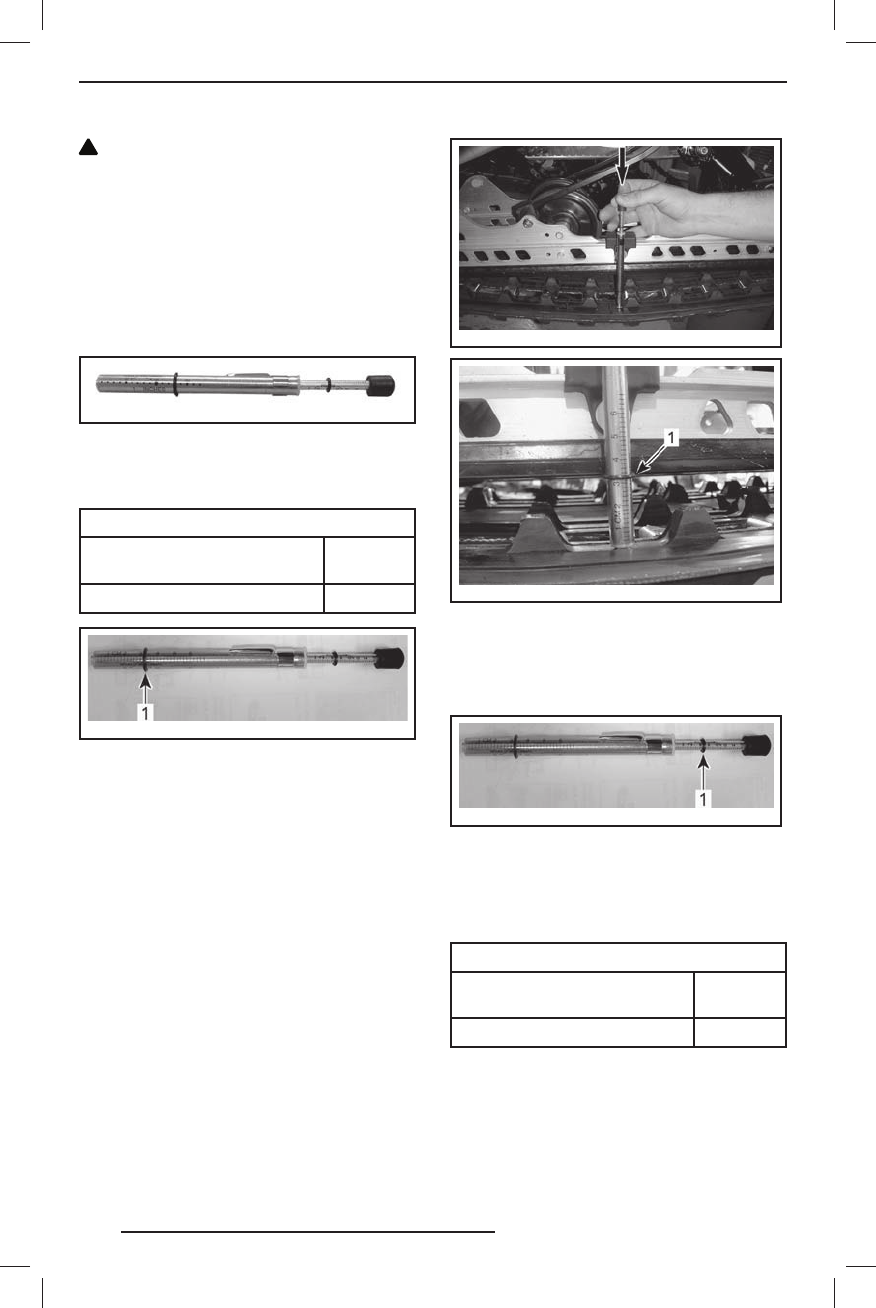 1

1

1