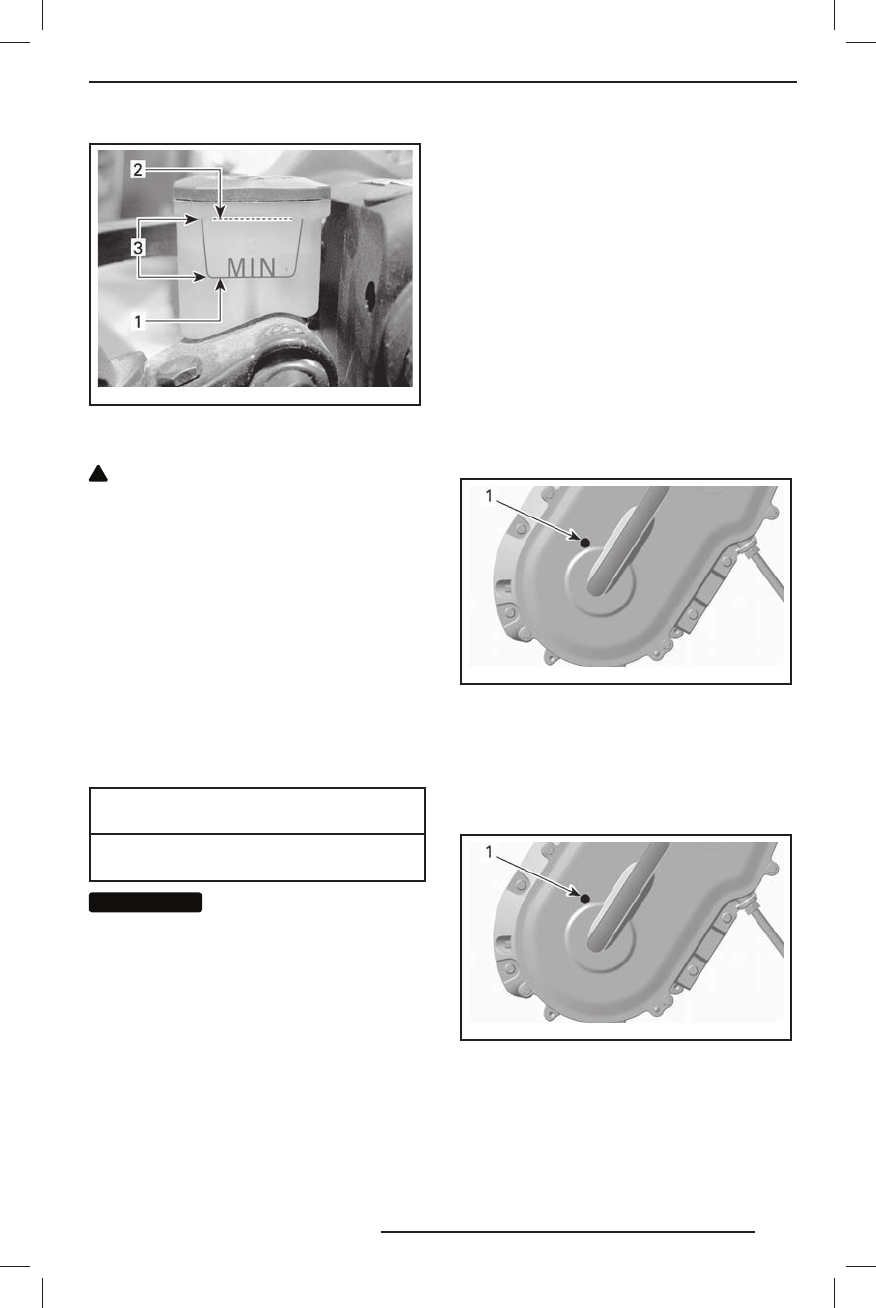 2

3

MIN

1

1

1