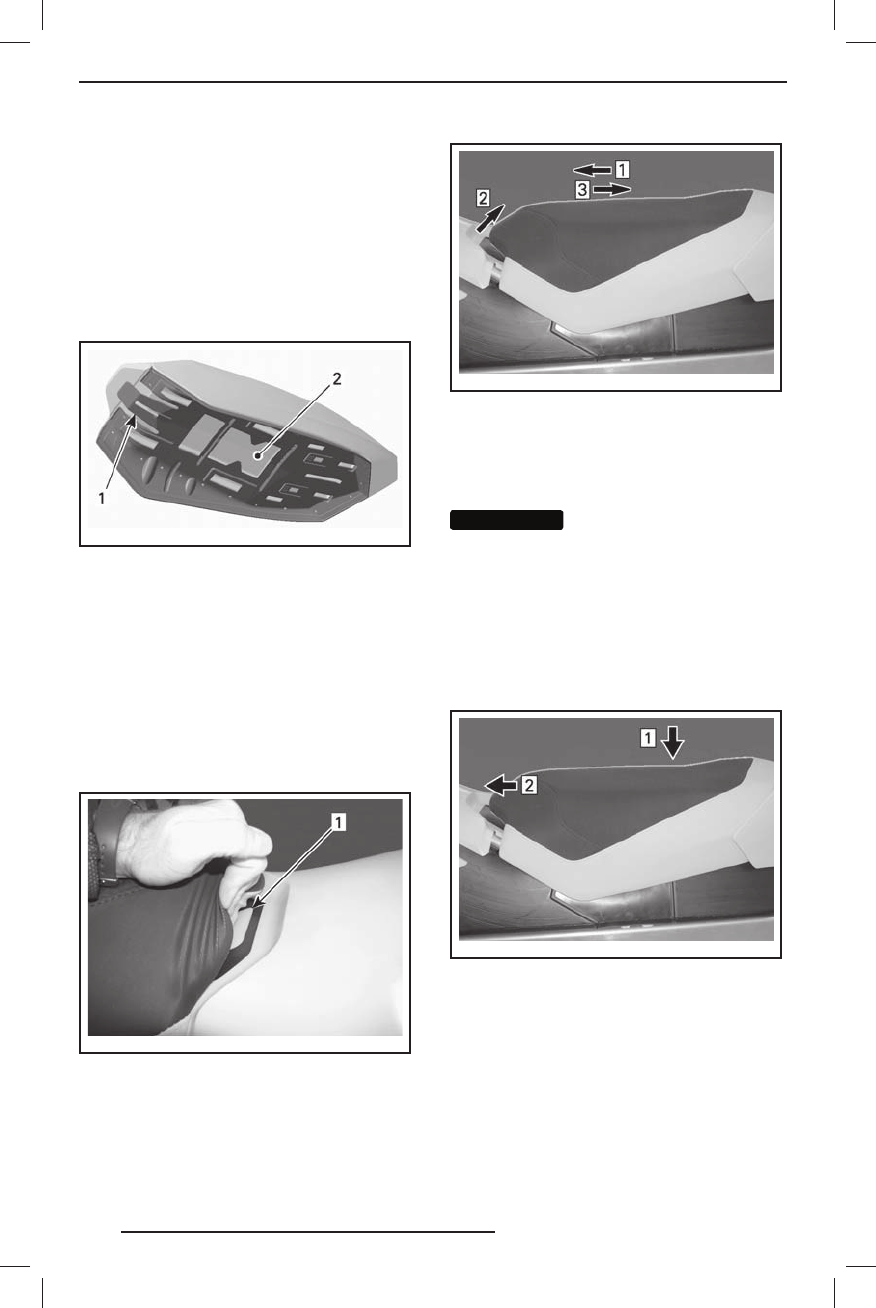 2
1

1

1
3
2

1
2