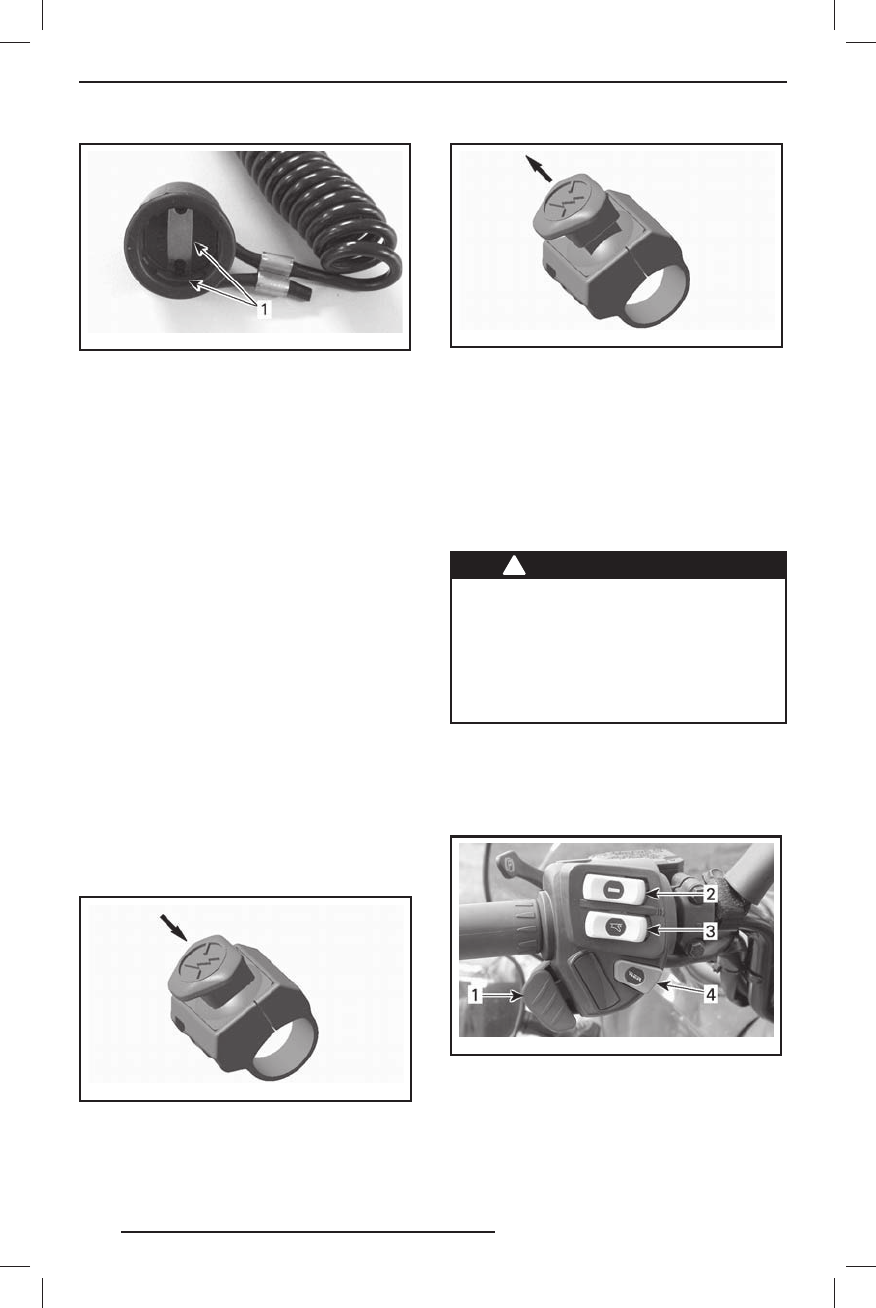 1

2

3

1

4