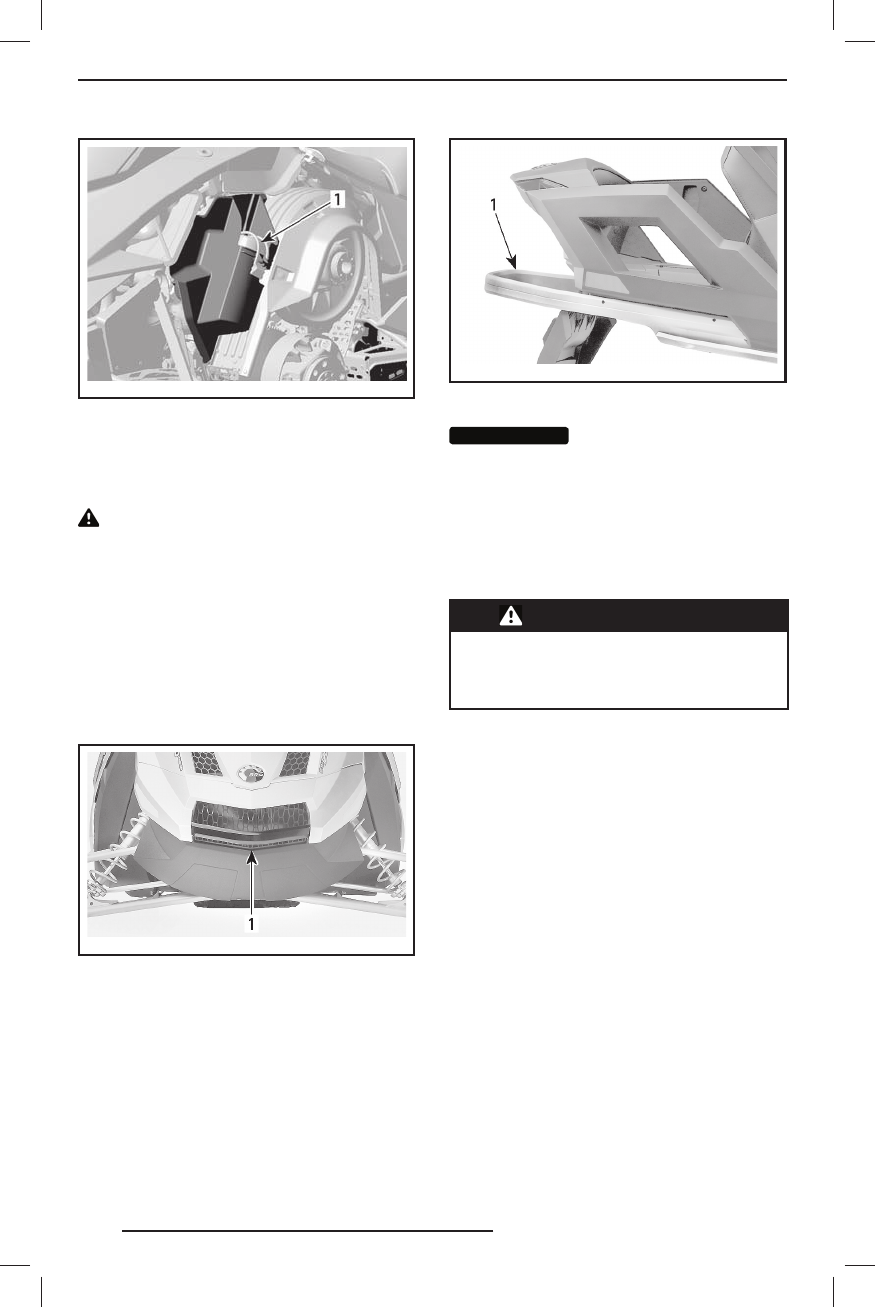 1

1

1