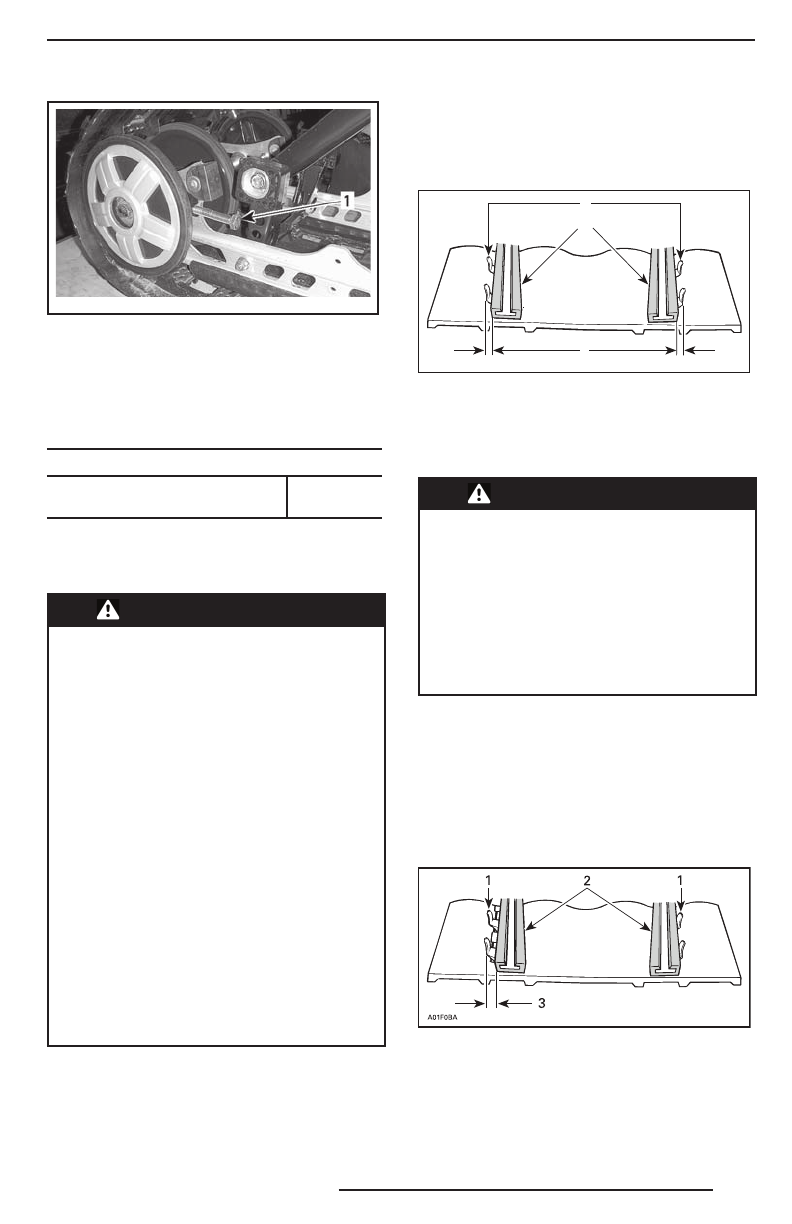 1

1
2
1
3
A01F0BA