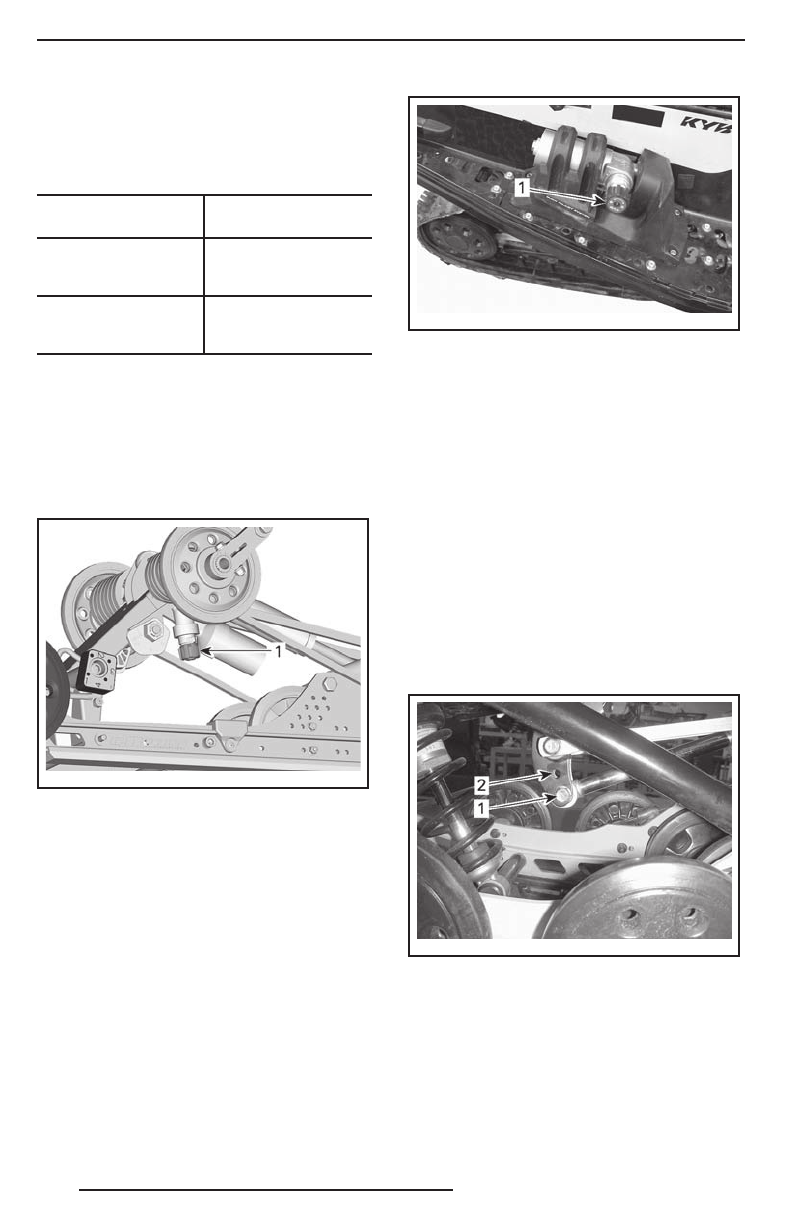 KYB

1

1

2

1