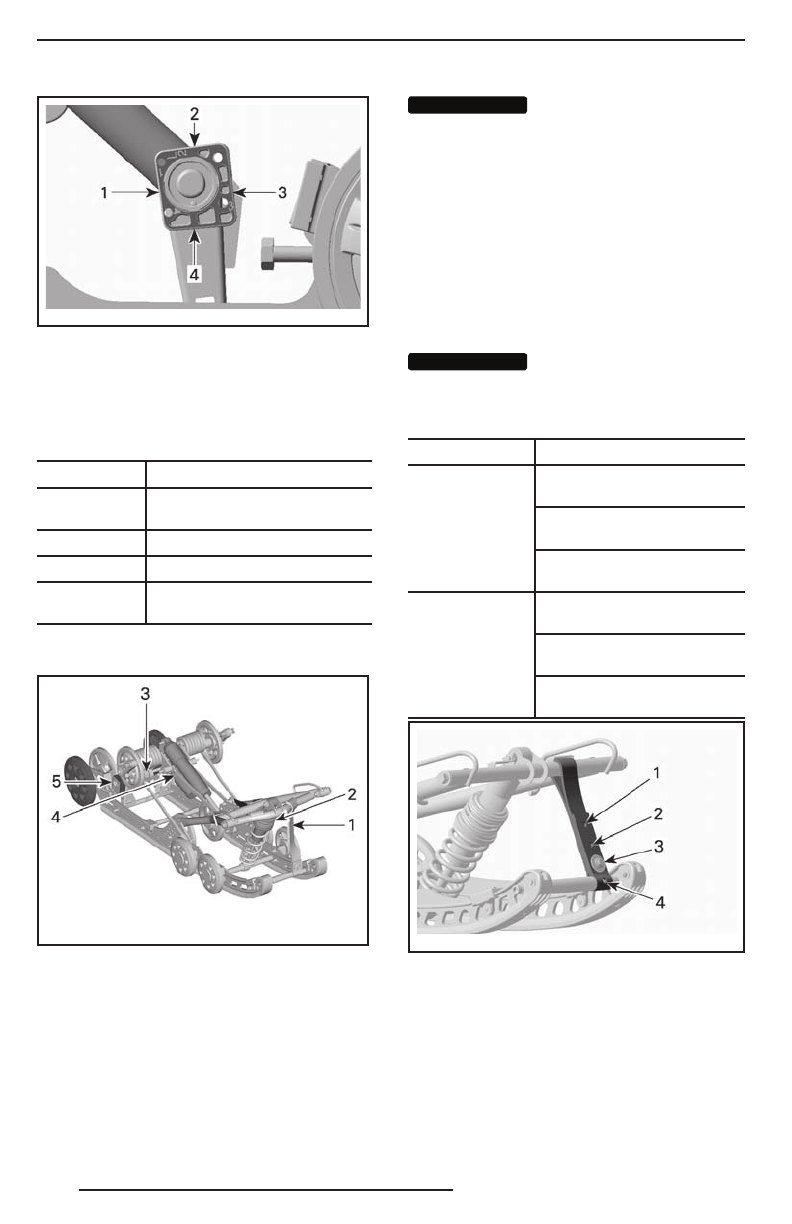 2

1

3

4

3

5

4

2

1

1

2

3

4