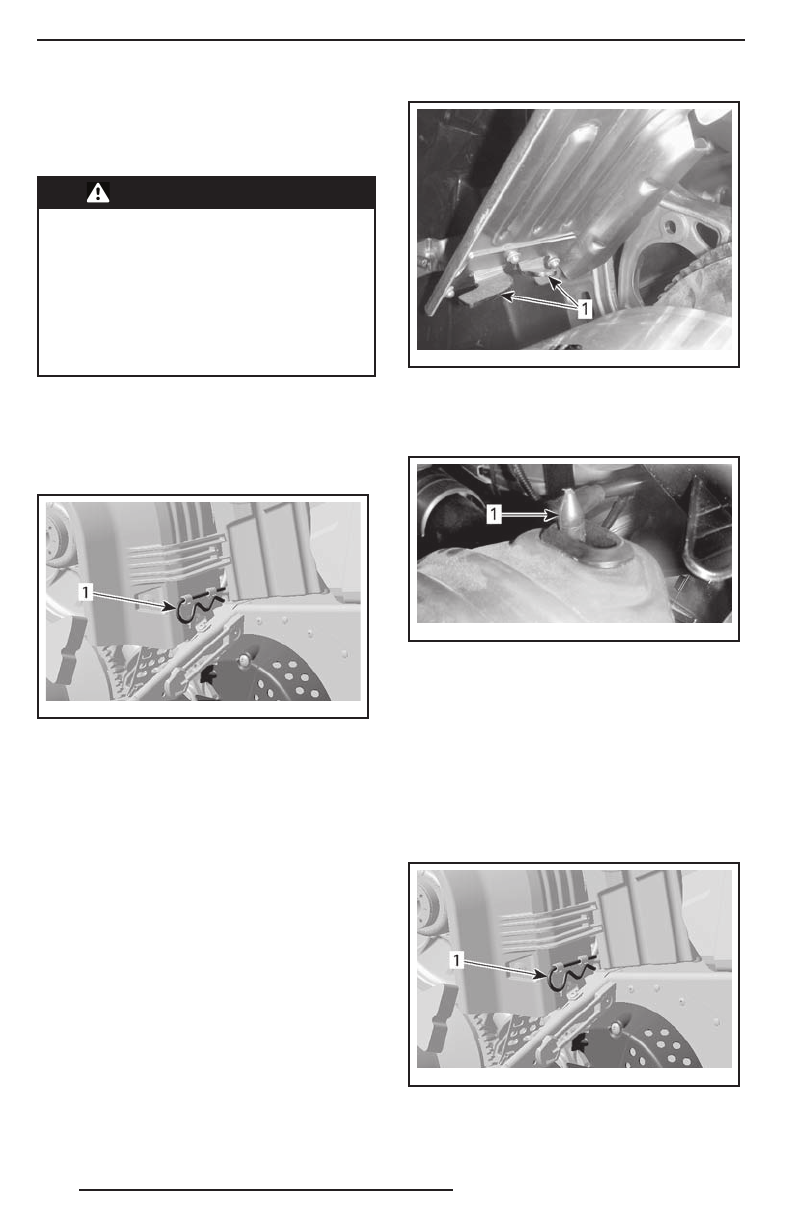 1

1

1

1