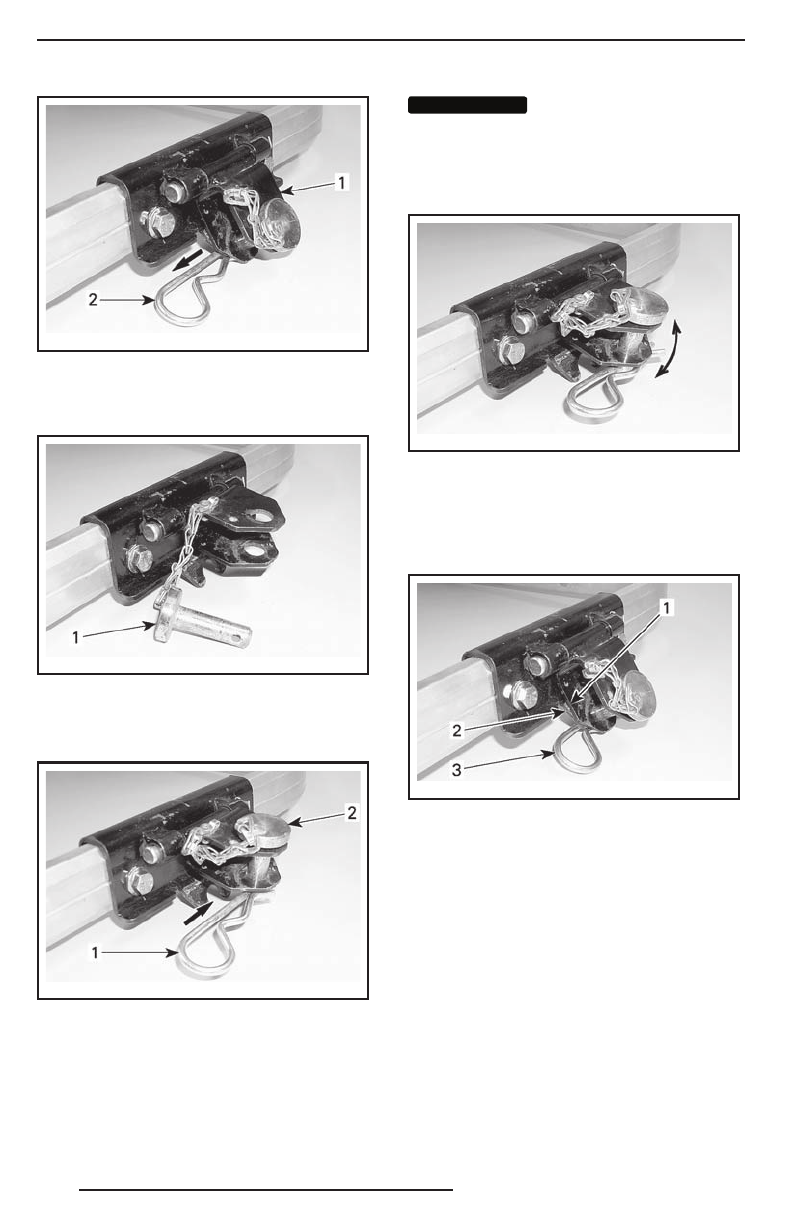 1
2

1

2
1

1
2
3