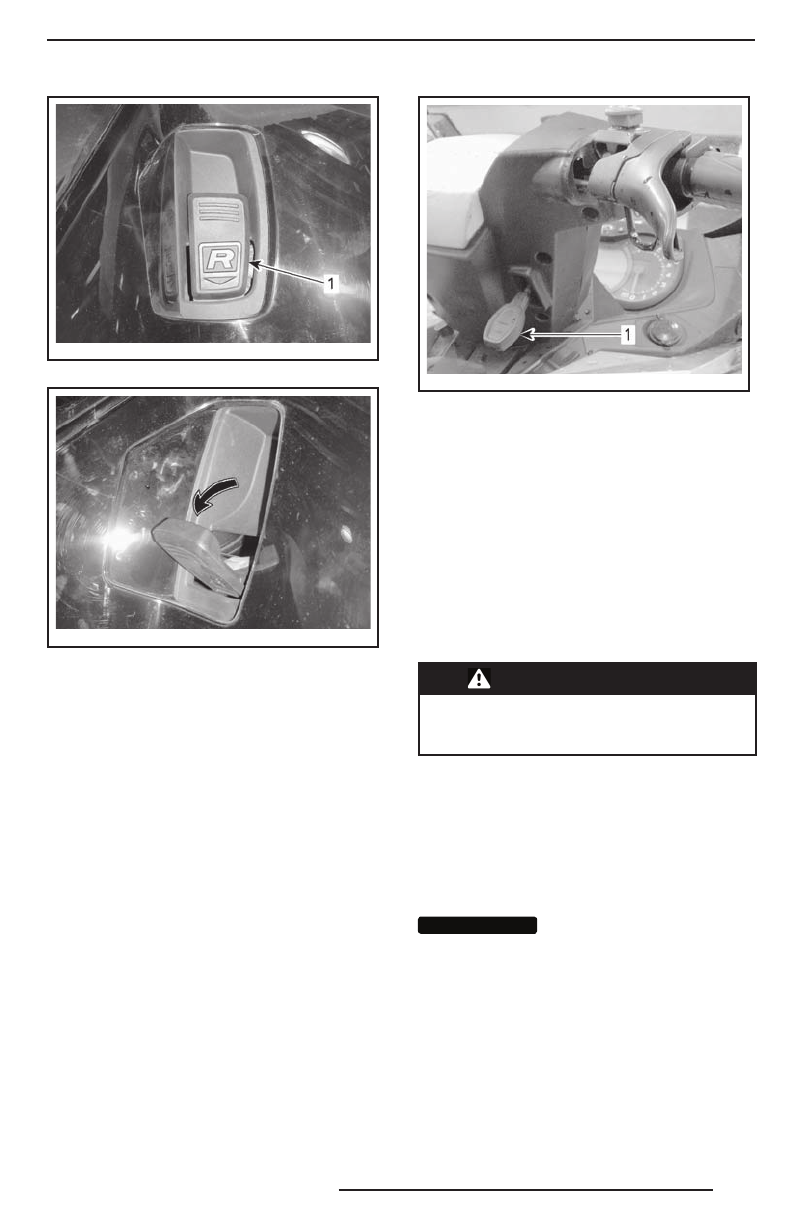 R

1

1