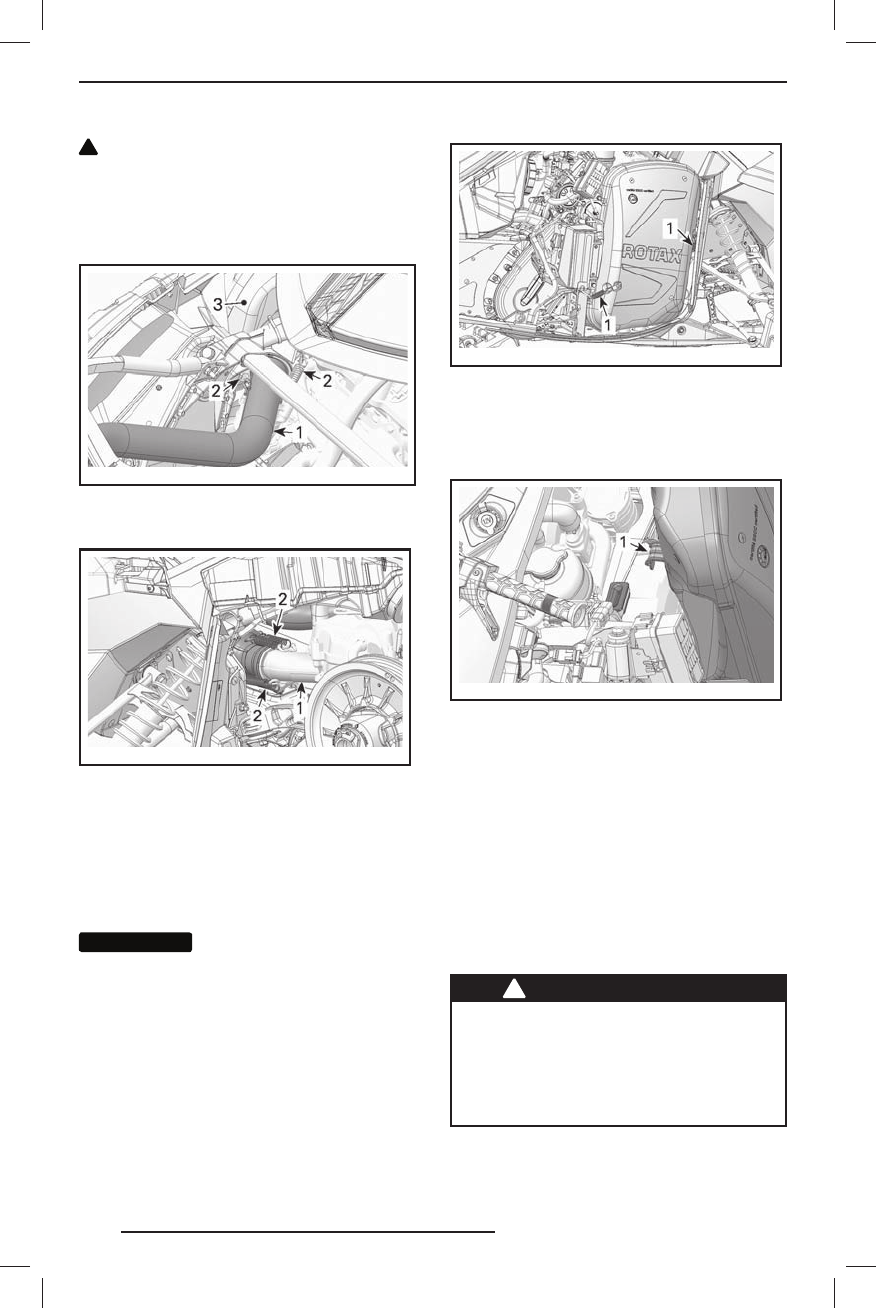 3

2

2

1

2

2

1

1

ROTAX

1

1