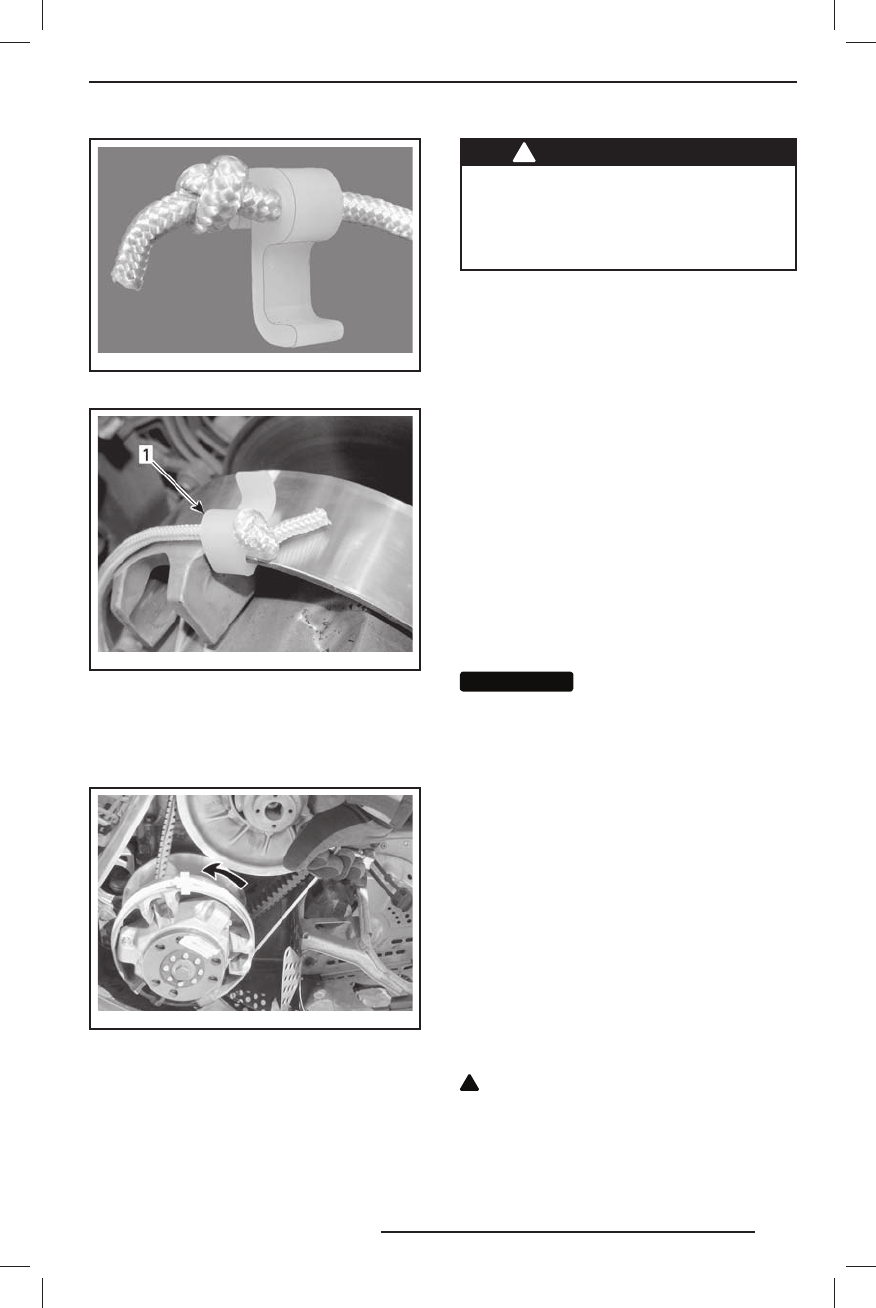 1