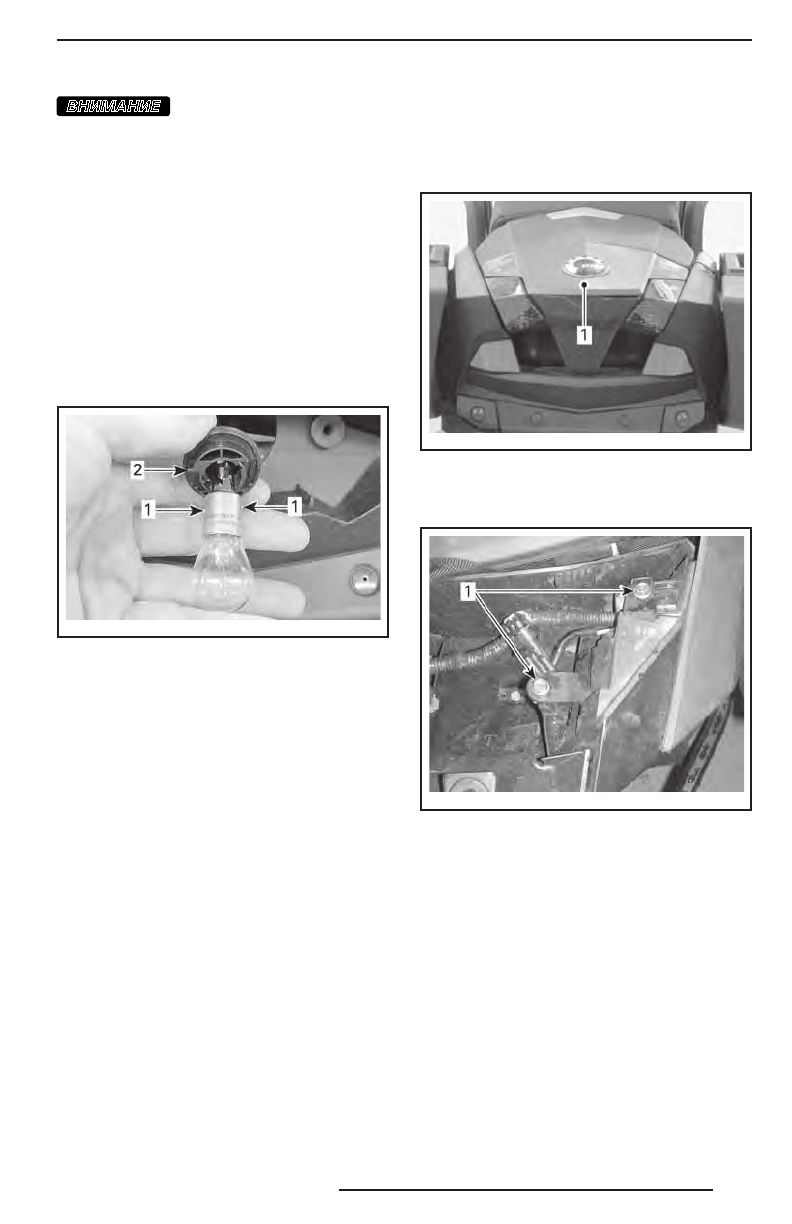 ВНИМАНИЕ

2
1
1

1

1