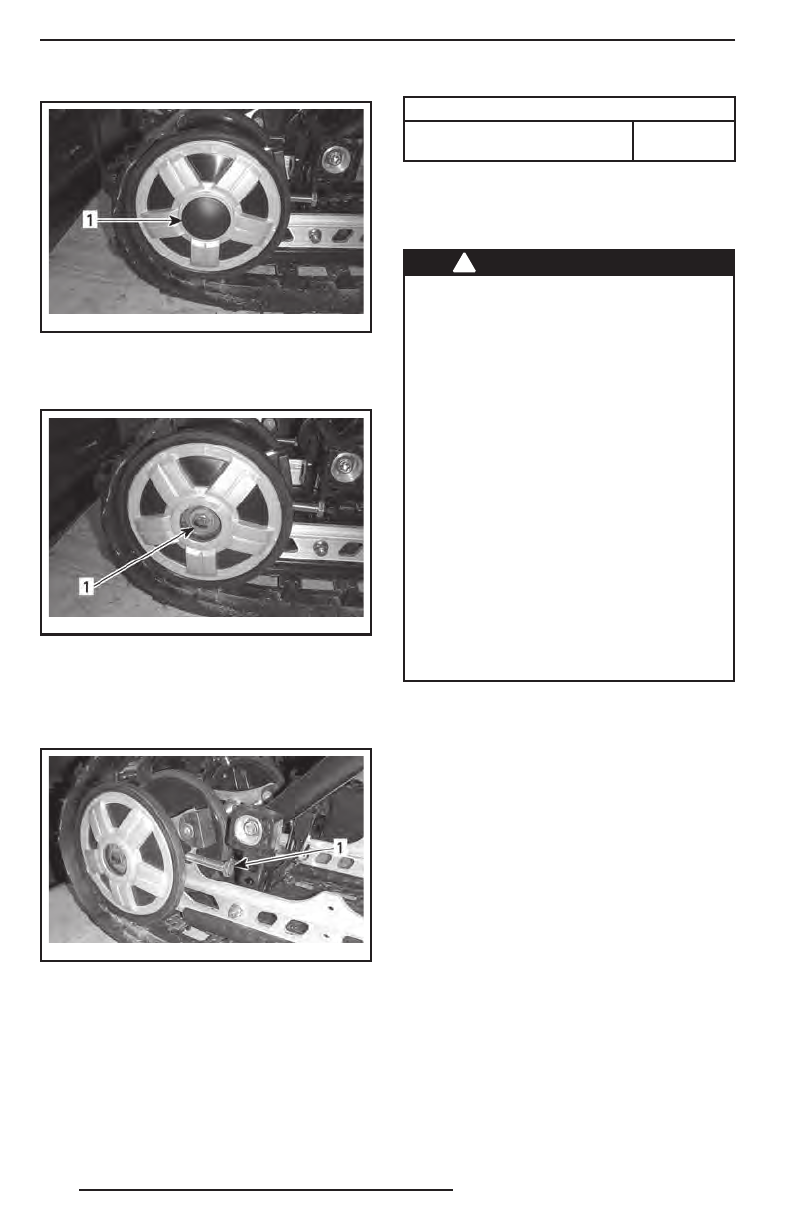 1

1

1