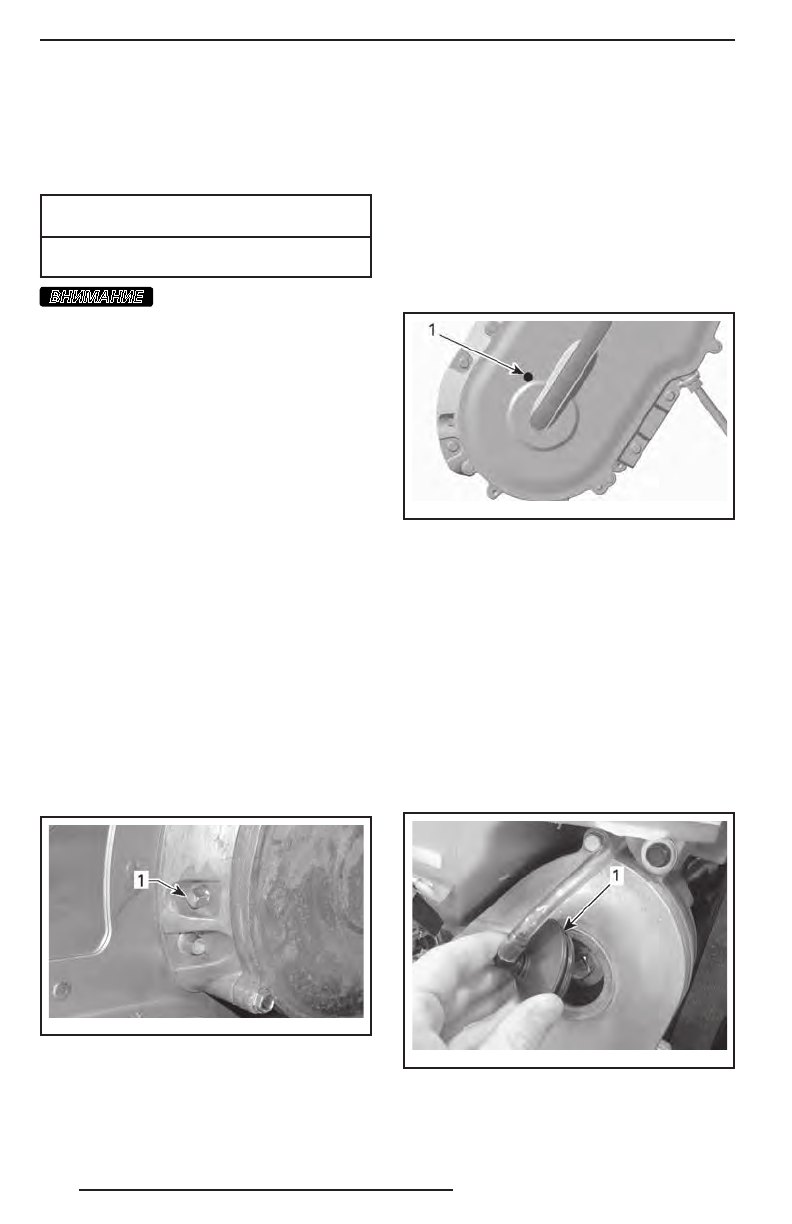 ВНИМАНИЕ

1

1

1