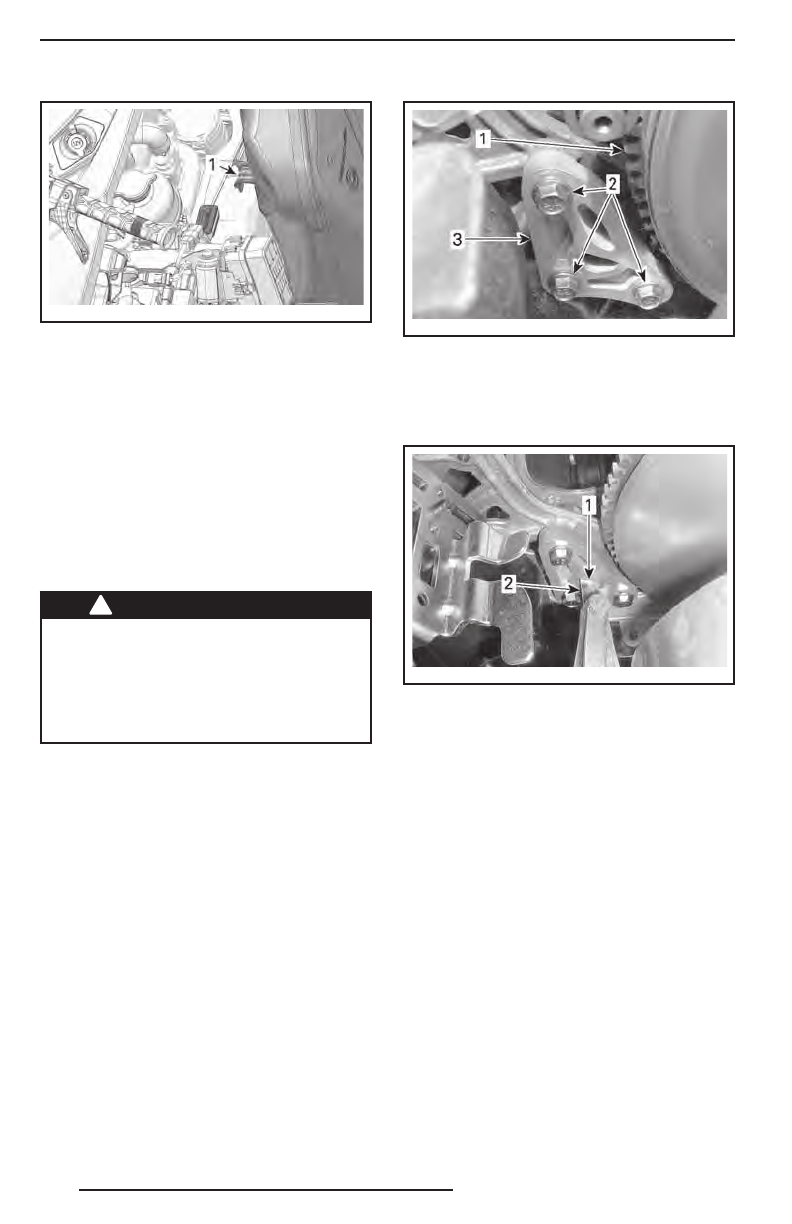 1

1

2

3

1

2