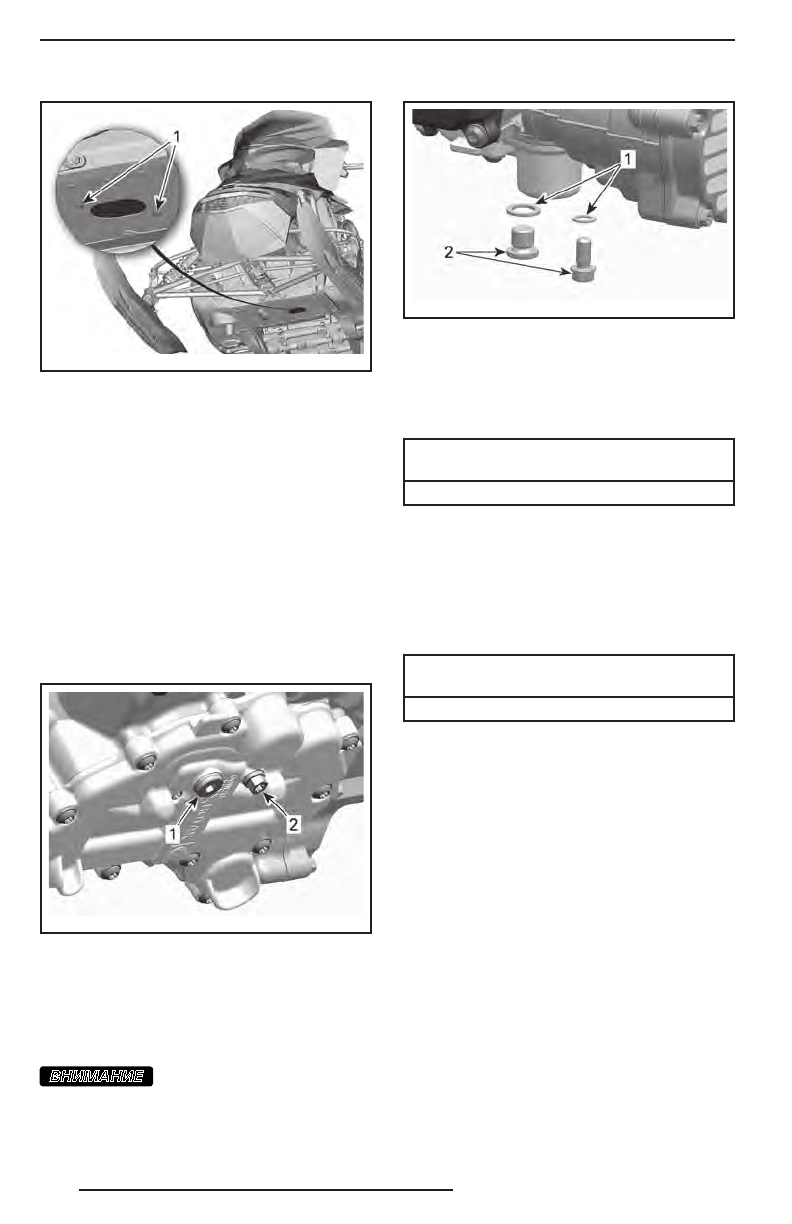 1

1

2

1

2

ВНИМАНИЕ