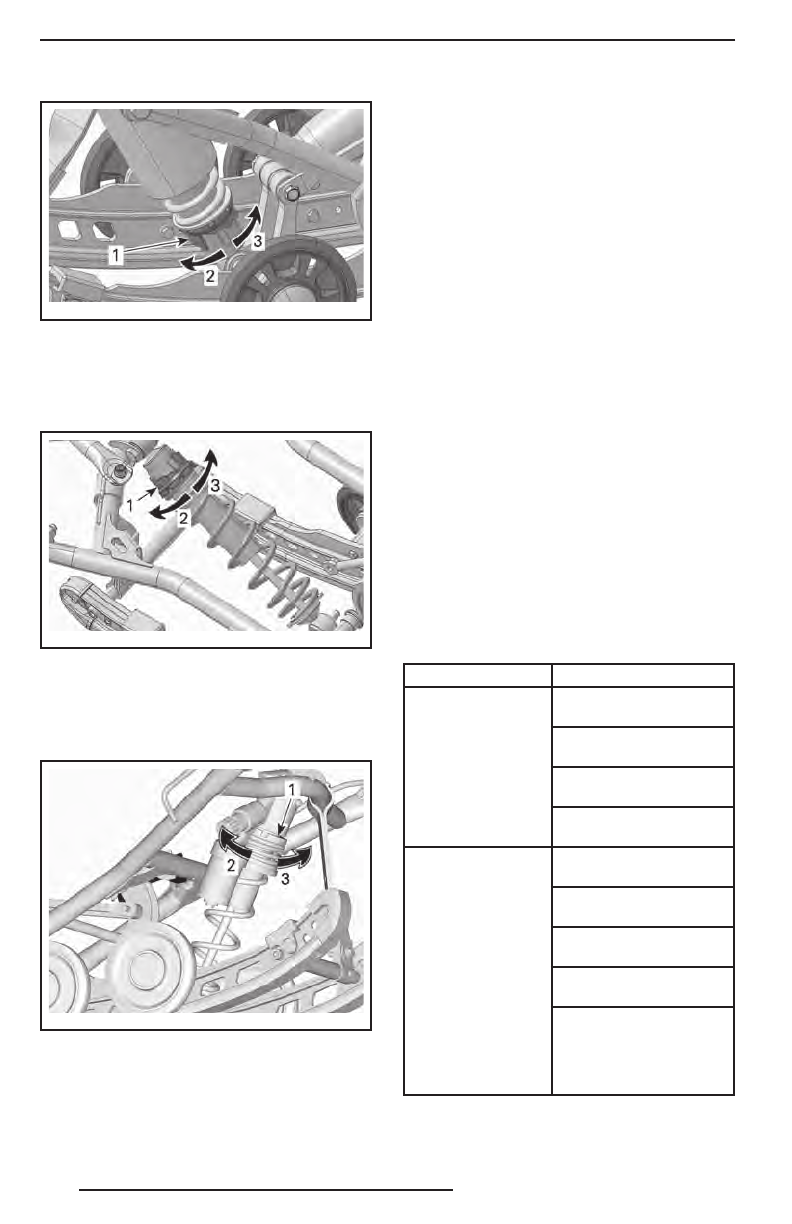 1
2
3

1
2
3

1
2
3