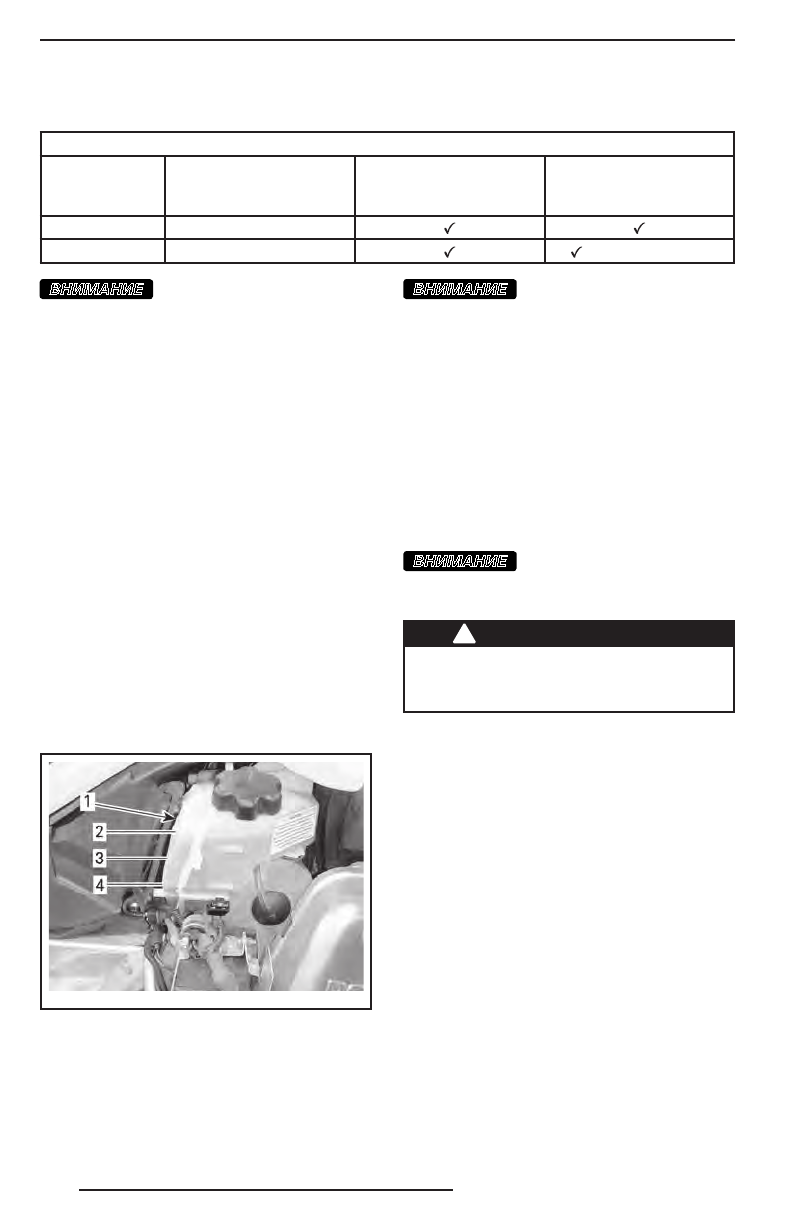 | | | | |
|---|---|---|---|
| | | | |
| | | ✓ | ✓ |
| | | ✓ | ✓ |

ВНИМАНИЕ

ВНИМАНИЕ

ВНИМАНИЕ

1
2
3
4