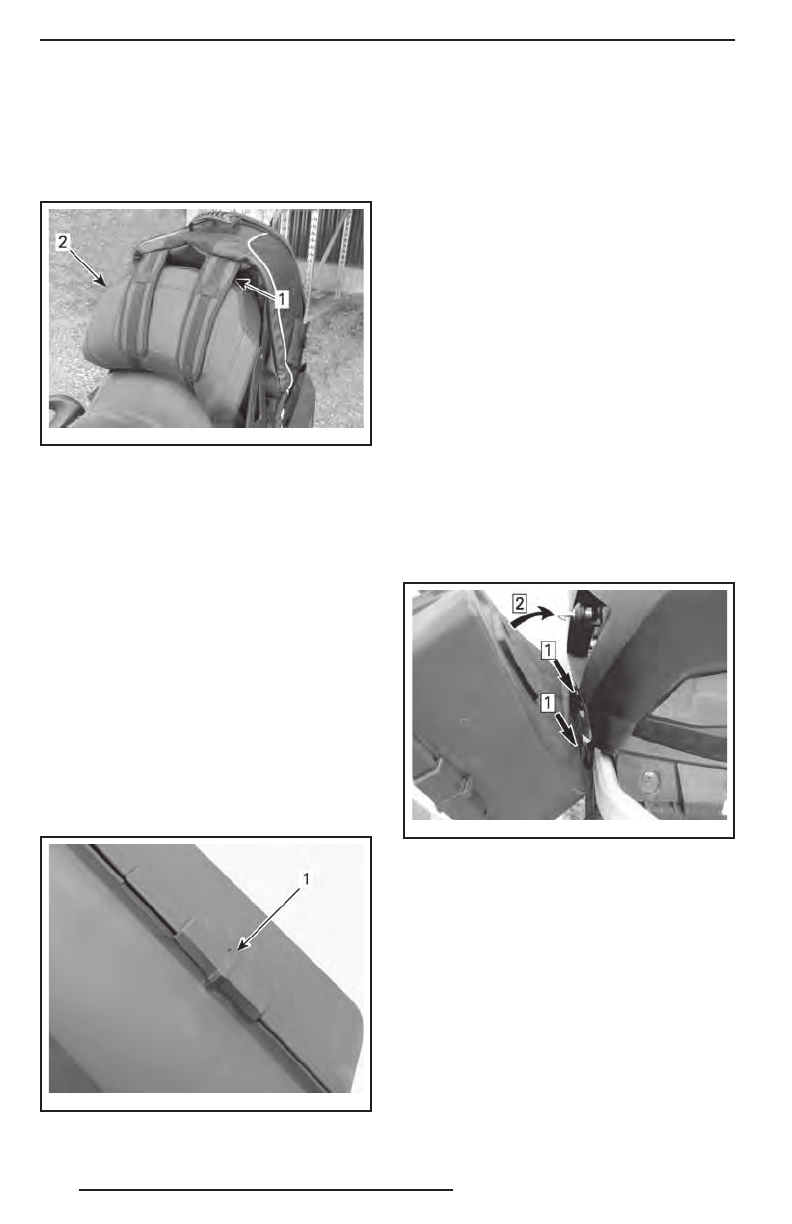 2

1

2

1

1

1