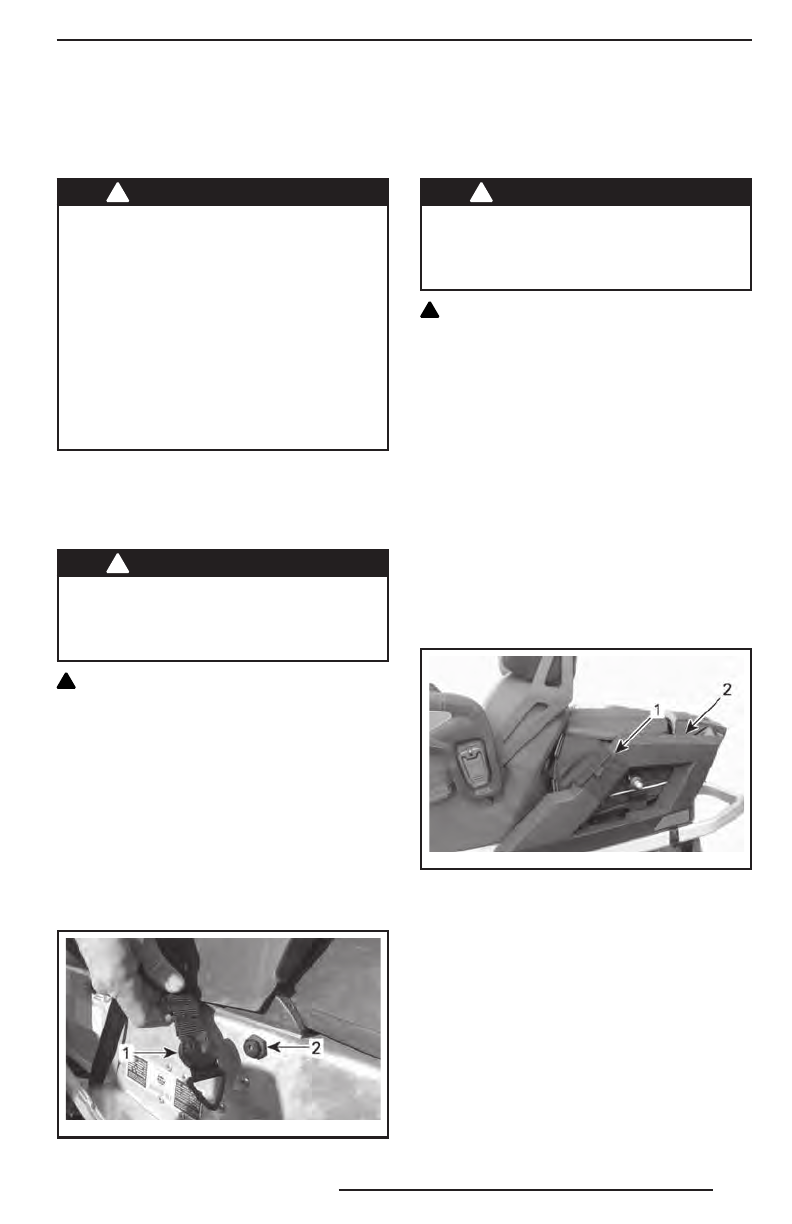 1

2

1

2