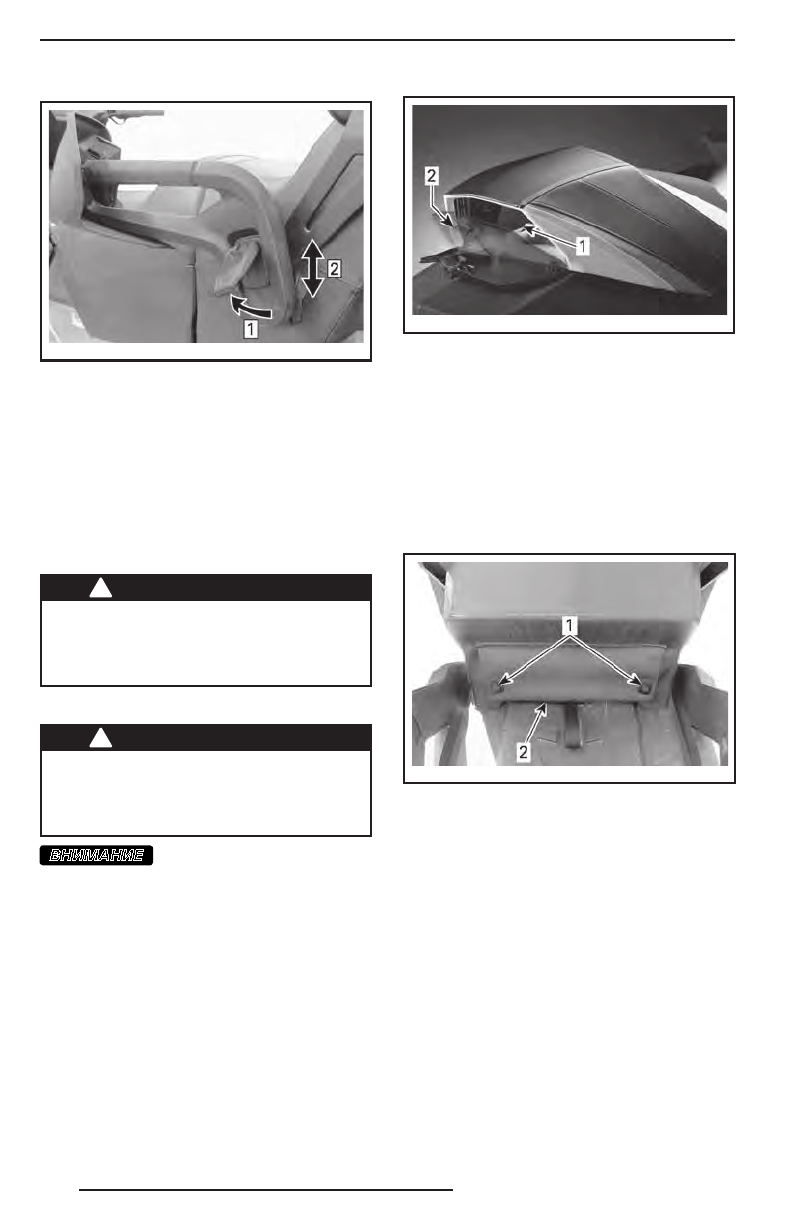 1

2

2

1

1

2

ВНИМАНИЕ