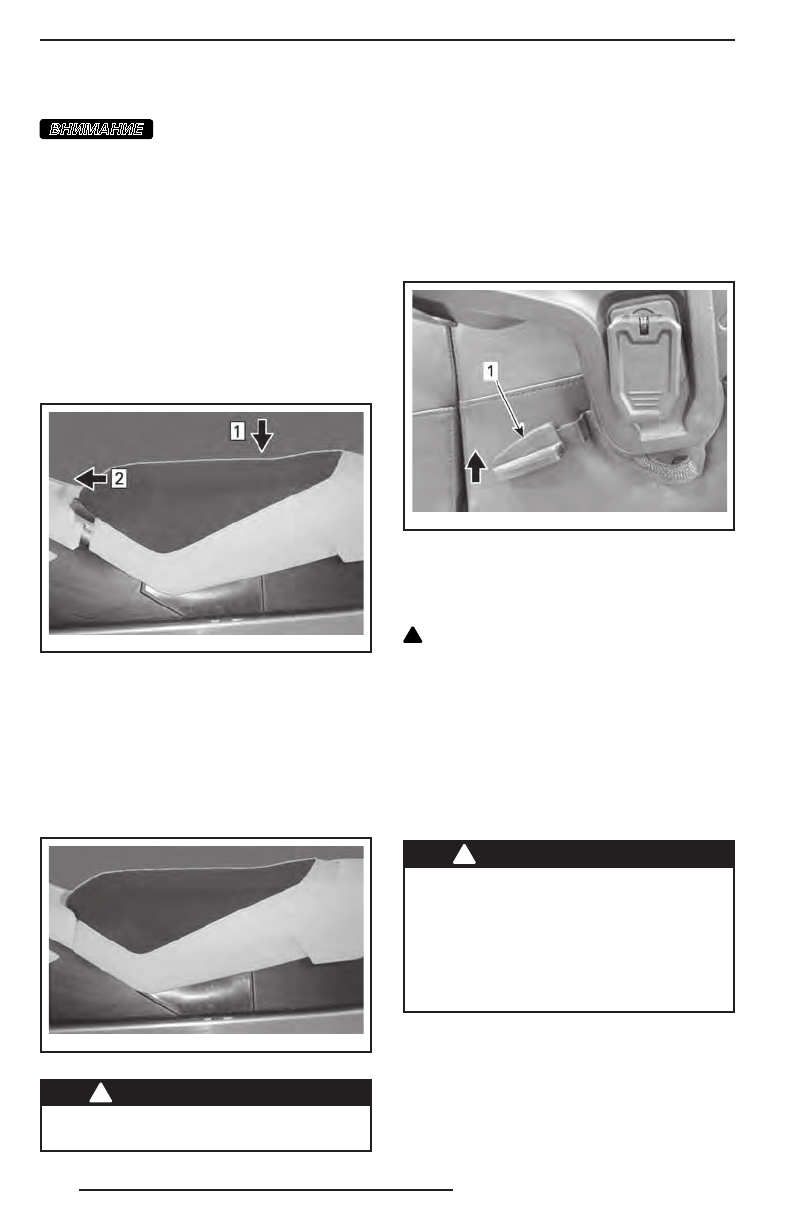 ВНИМАНИЕ

1

2

1