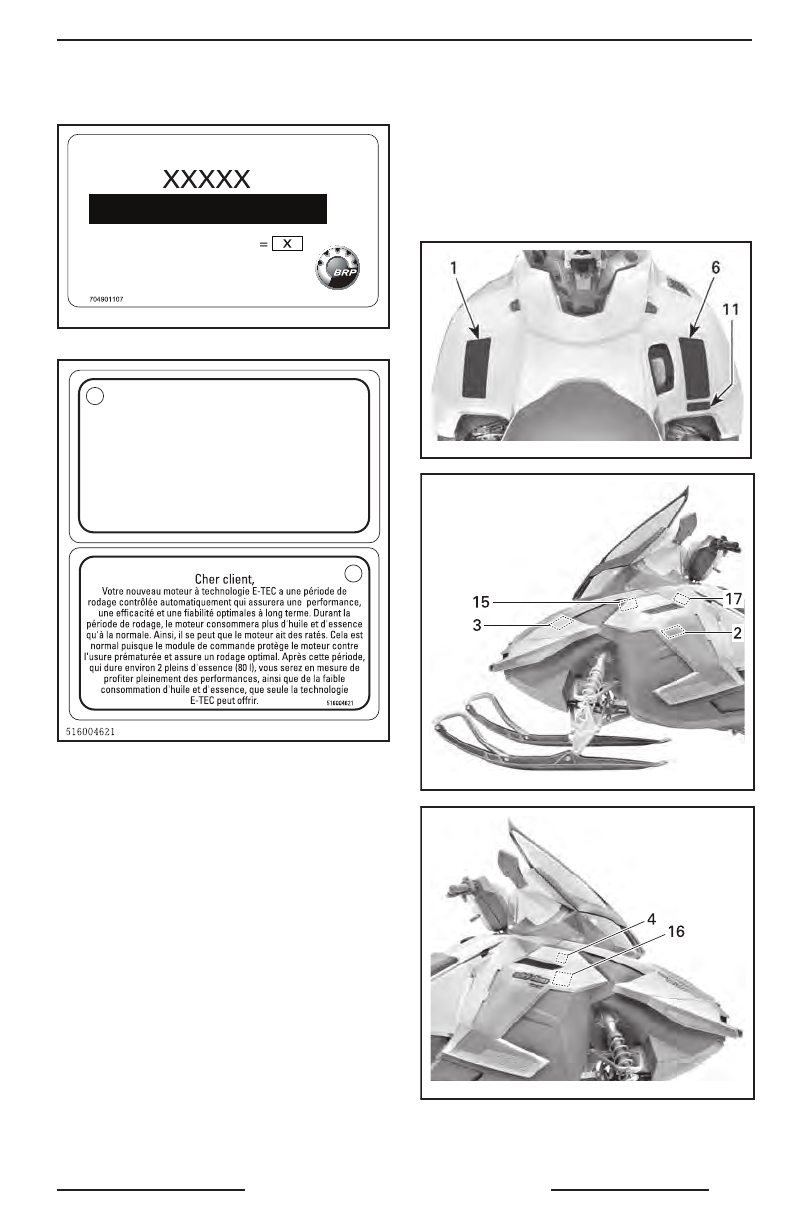 XXXXX

= X

BRP

704901107

Cher client,
Votre nouveau moteur à technologie E-TEC a une période de rodage contrôlée automatiquement qui assurera une performance, une efficacité et une fiabilité optimales à long terme. Durant la période de rodage, le moteur consommera plus d'huile et d'essence qu'à la normale. Ainsi, il se peut que le moteur ait des ratés. Cela est normal puisque le module de commande protège le moteur contre l'usure prématurée et assure un rodage optimal. Après cette période, qui dure environ 2 pleins d'essence (80 l), vous serez en mesure de profiter pleinement des performances, ainsi que de la faible consommation d'huile et d'essence, que seule la technologie E-TEC peut offrir.

516004621

516004621

1

6

11

15

17

3

2

4

16