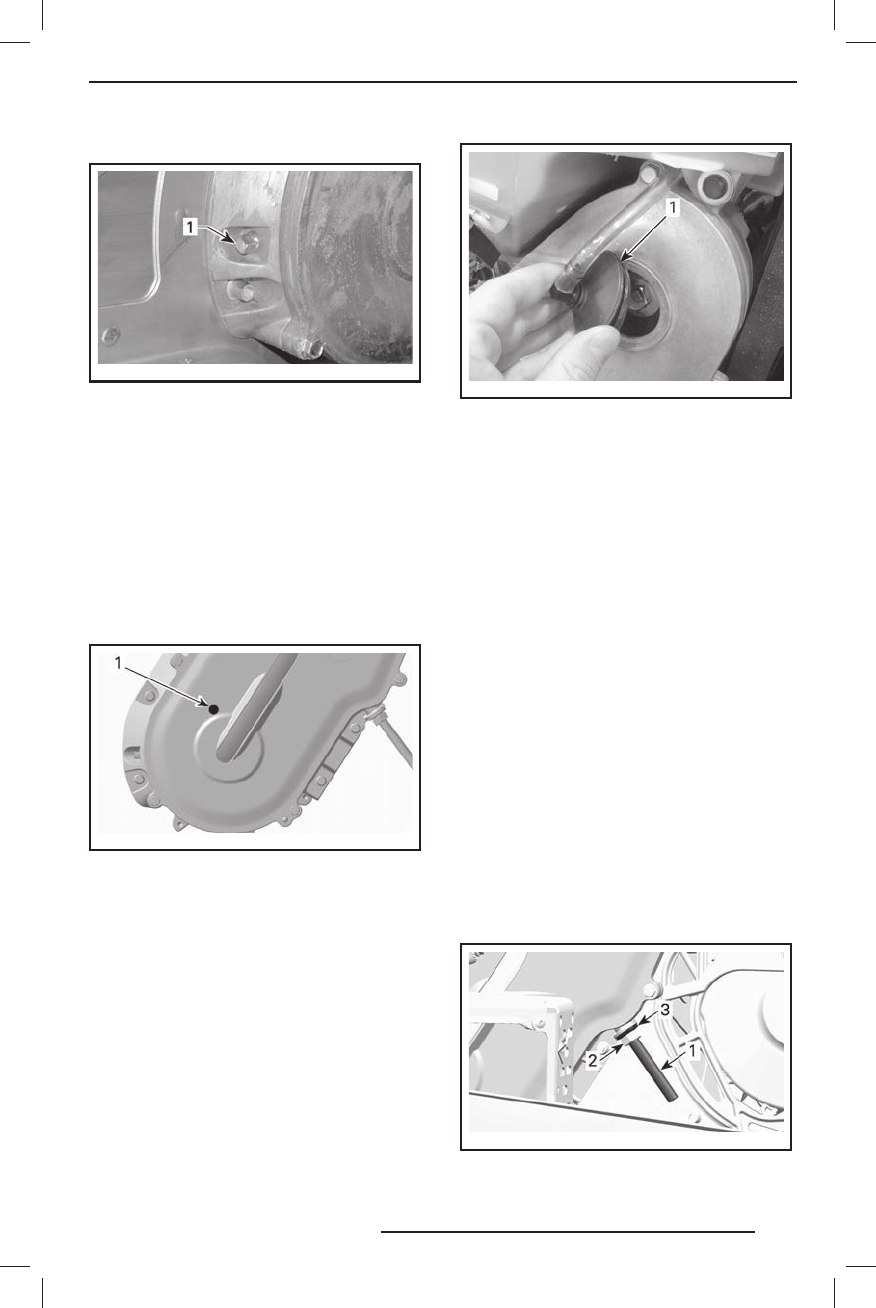 1

1

1

3
2
1