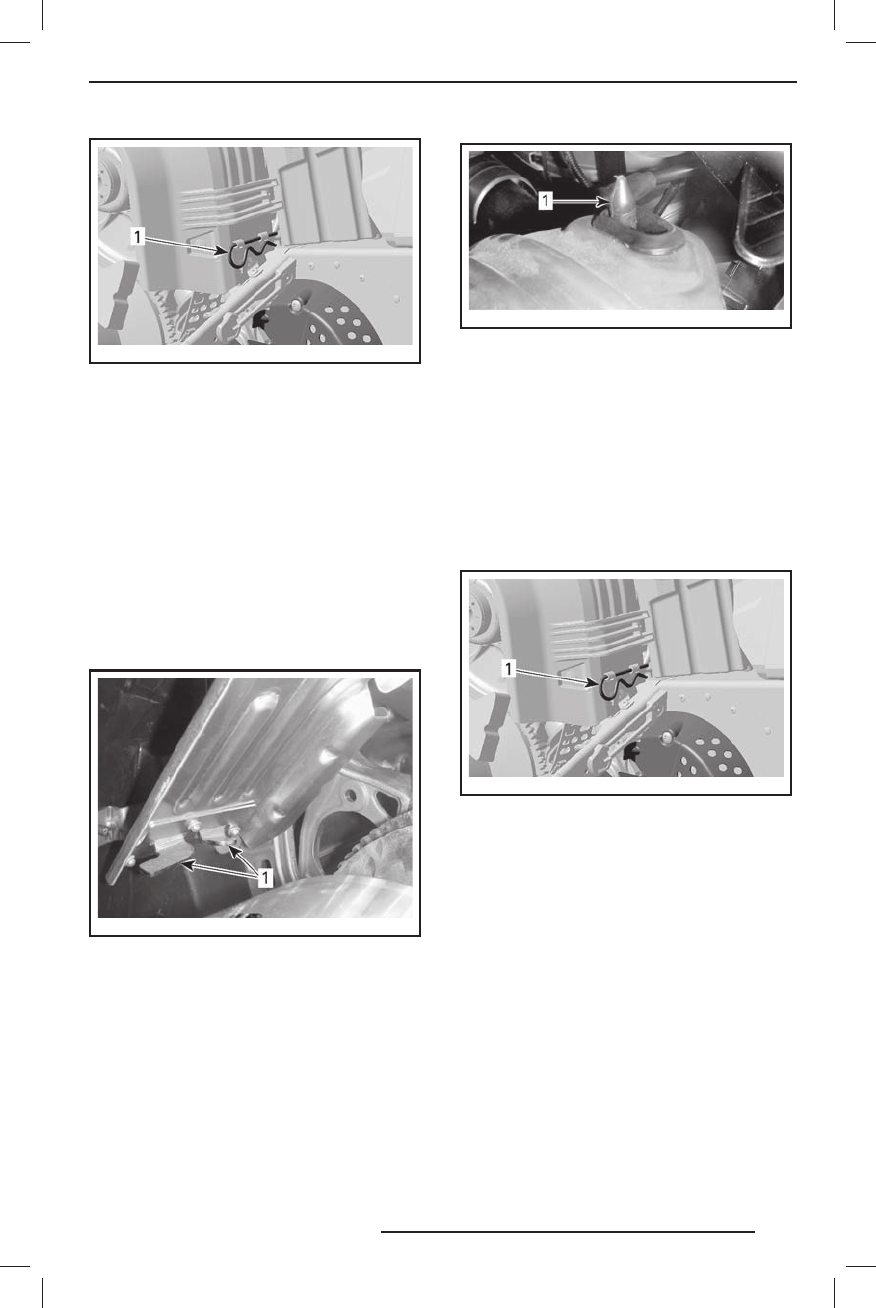 1

1

1

1