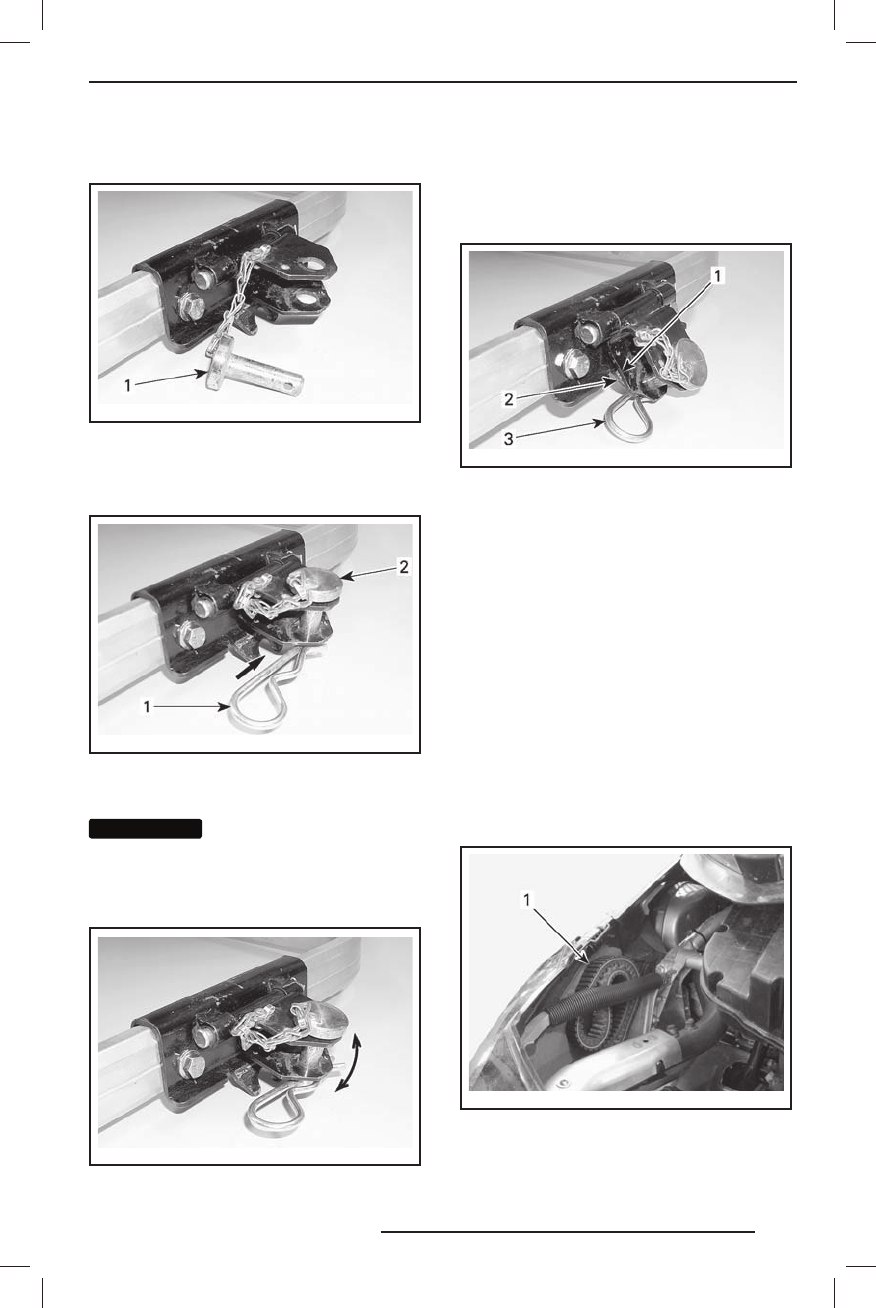 1

1

2

1

2

3

1