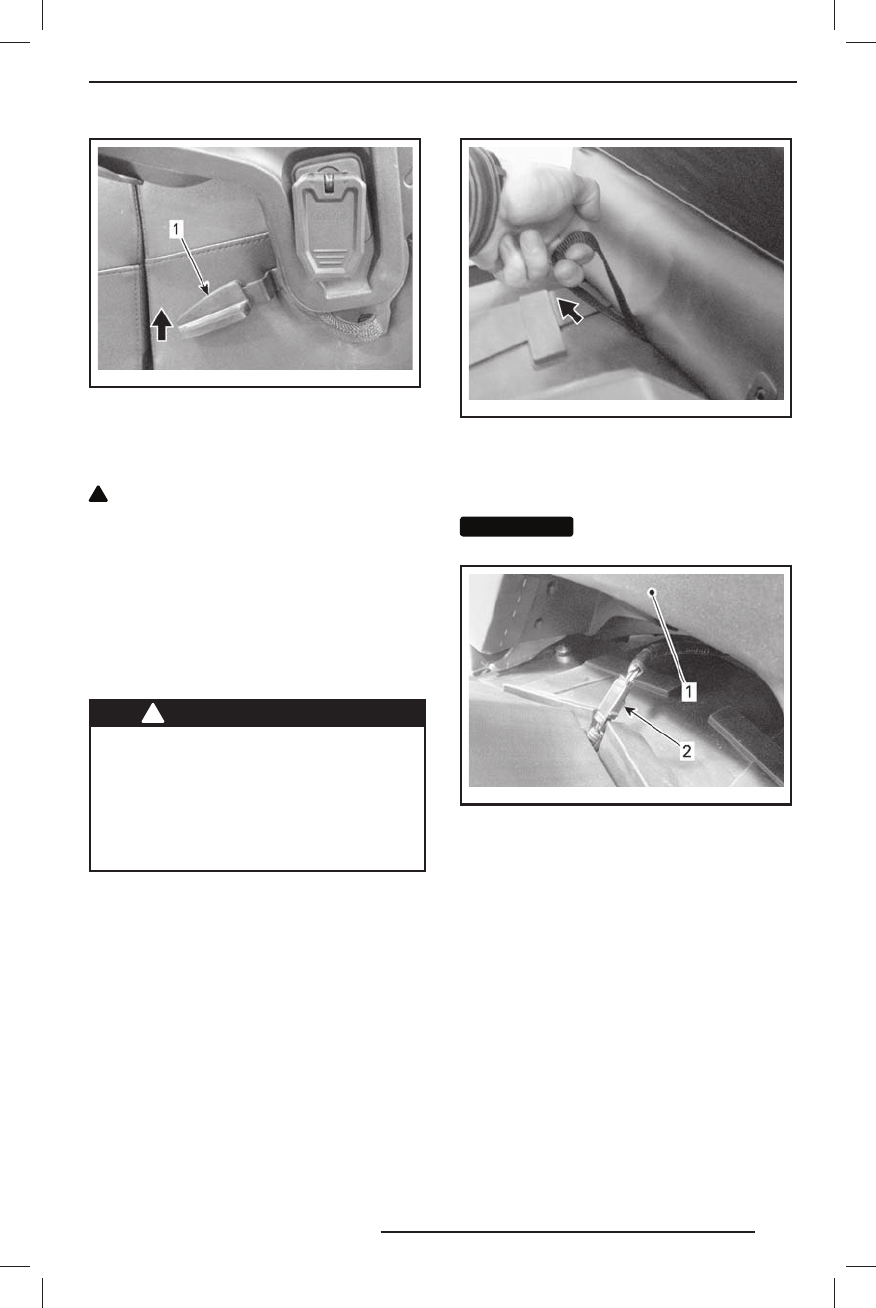 1

1

2