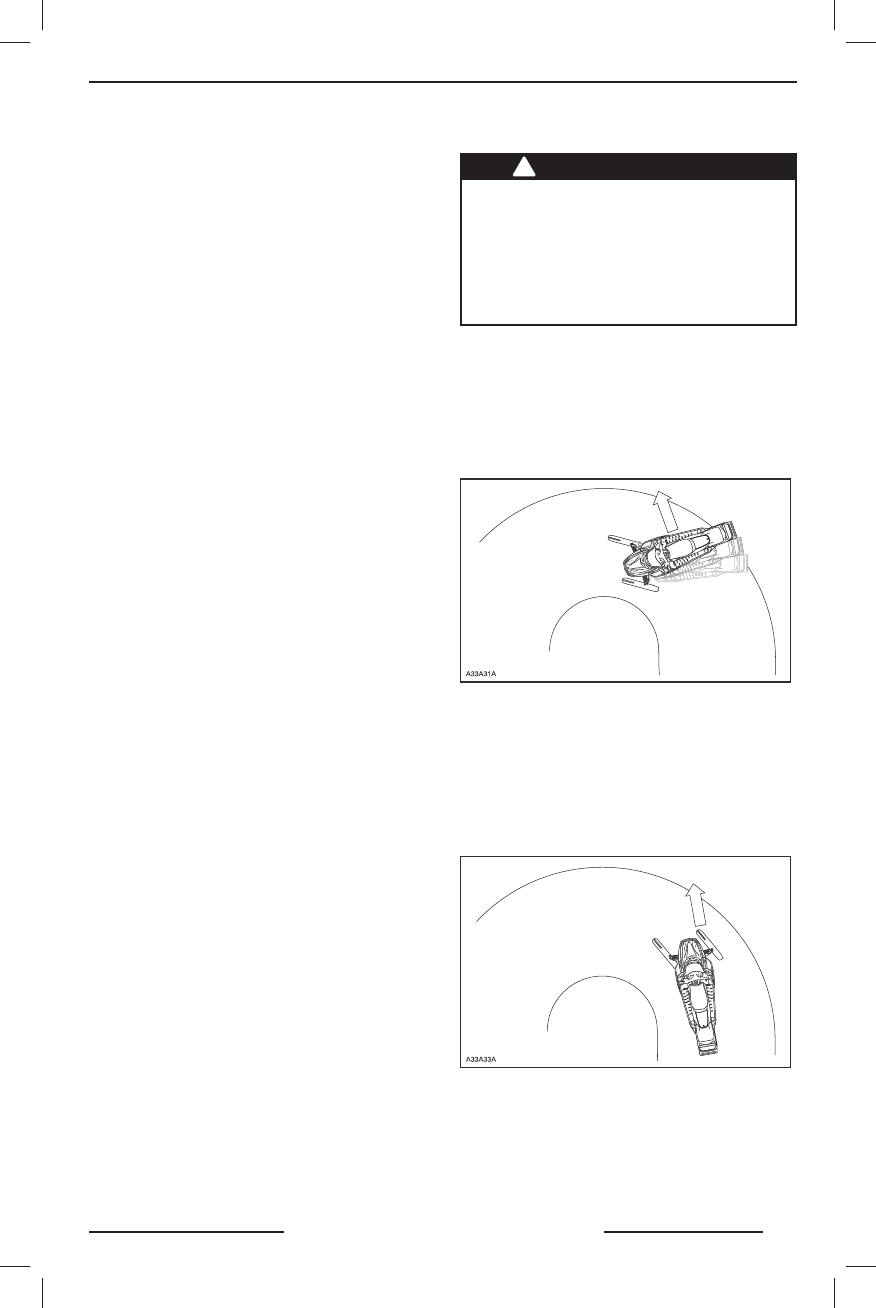 A33A31A

A33A33A