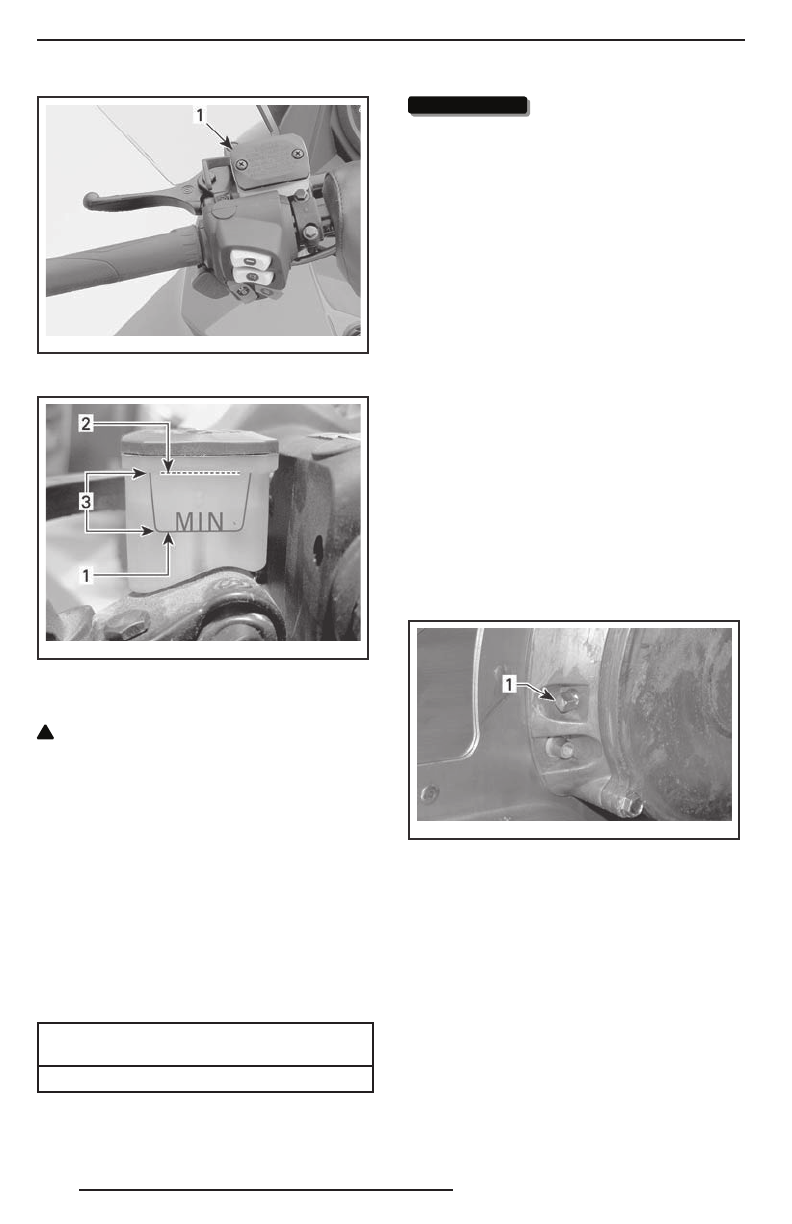 1

2

3

MIN

1

1