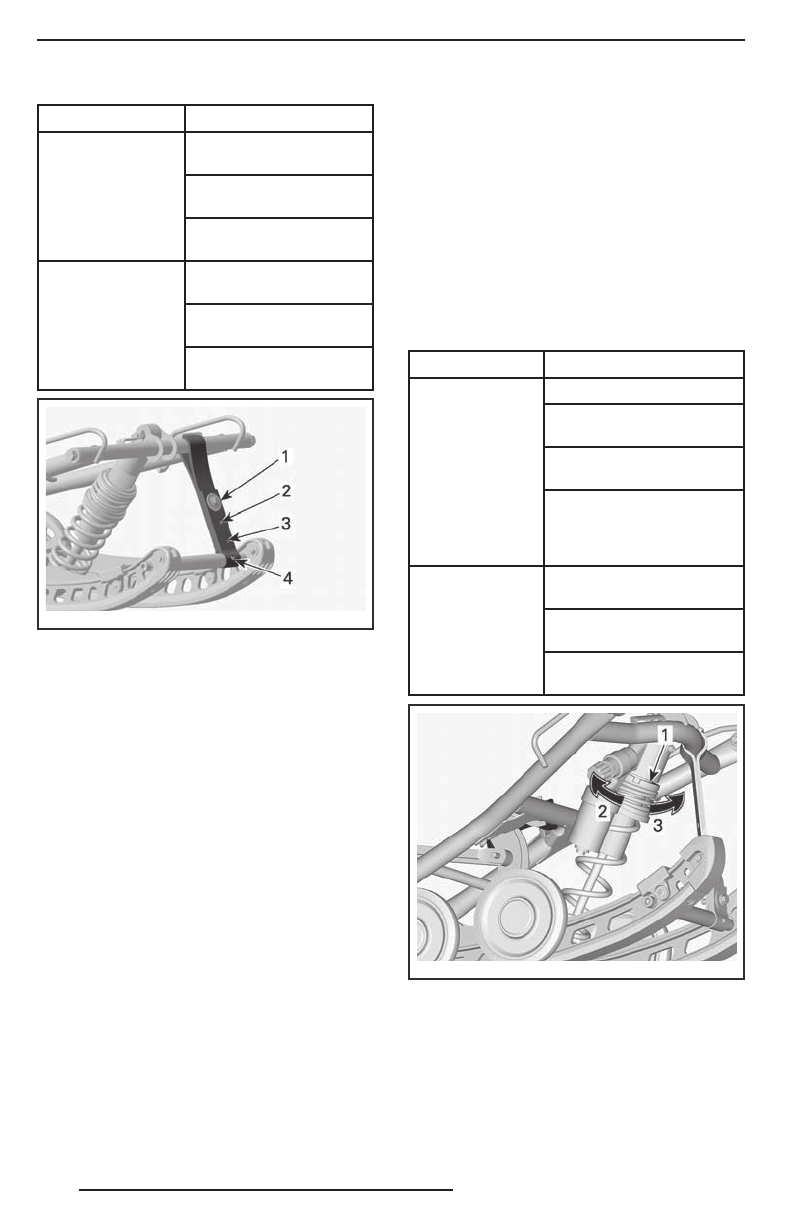 1
2
3
4

1
2
3