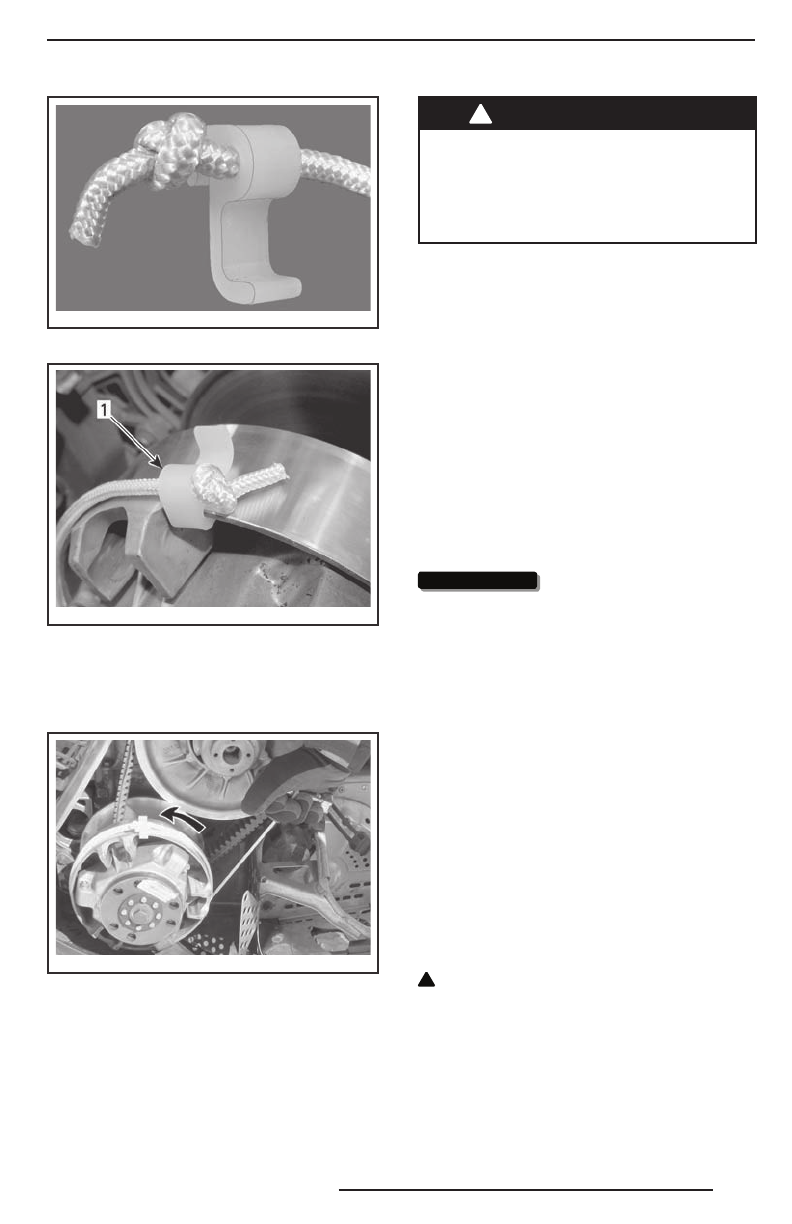 1