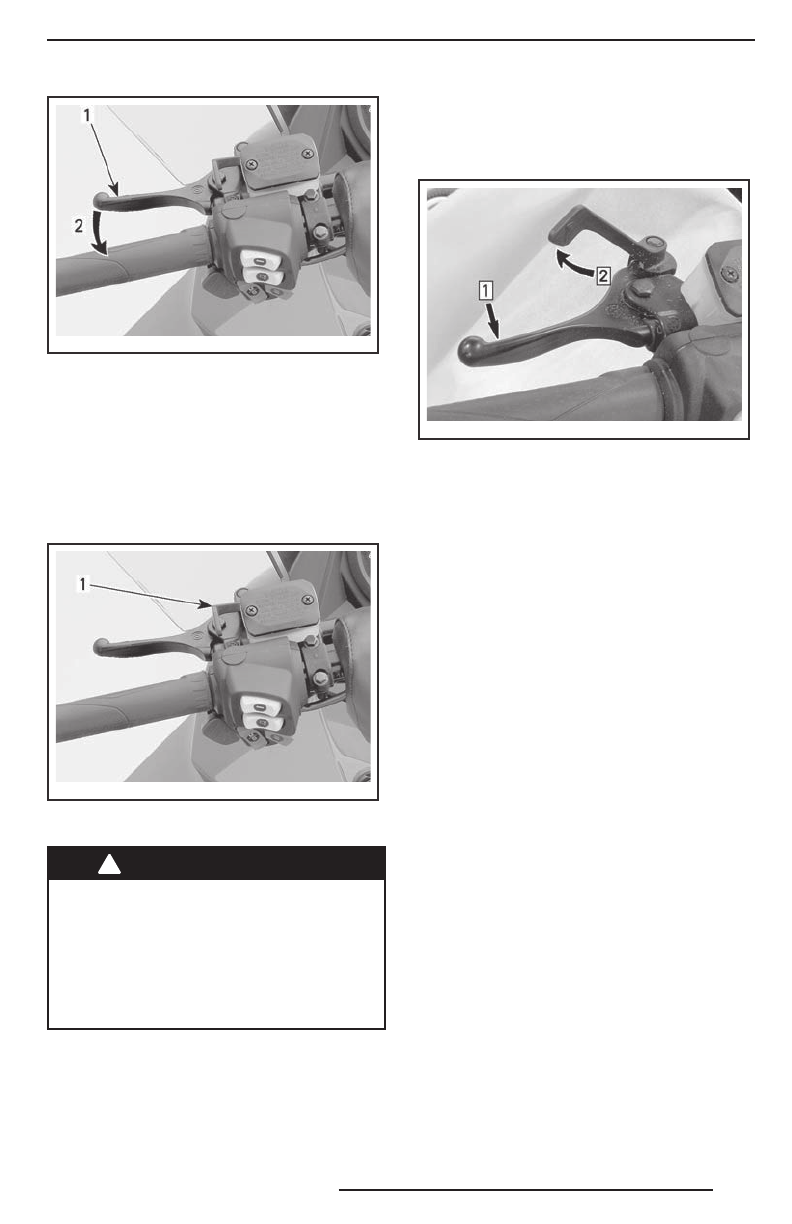 1

2

1

2

1