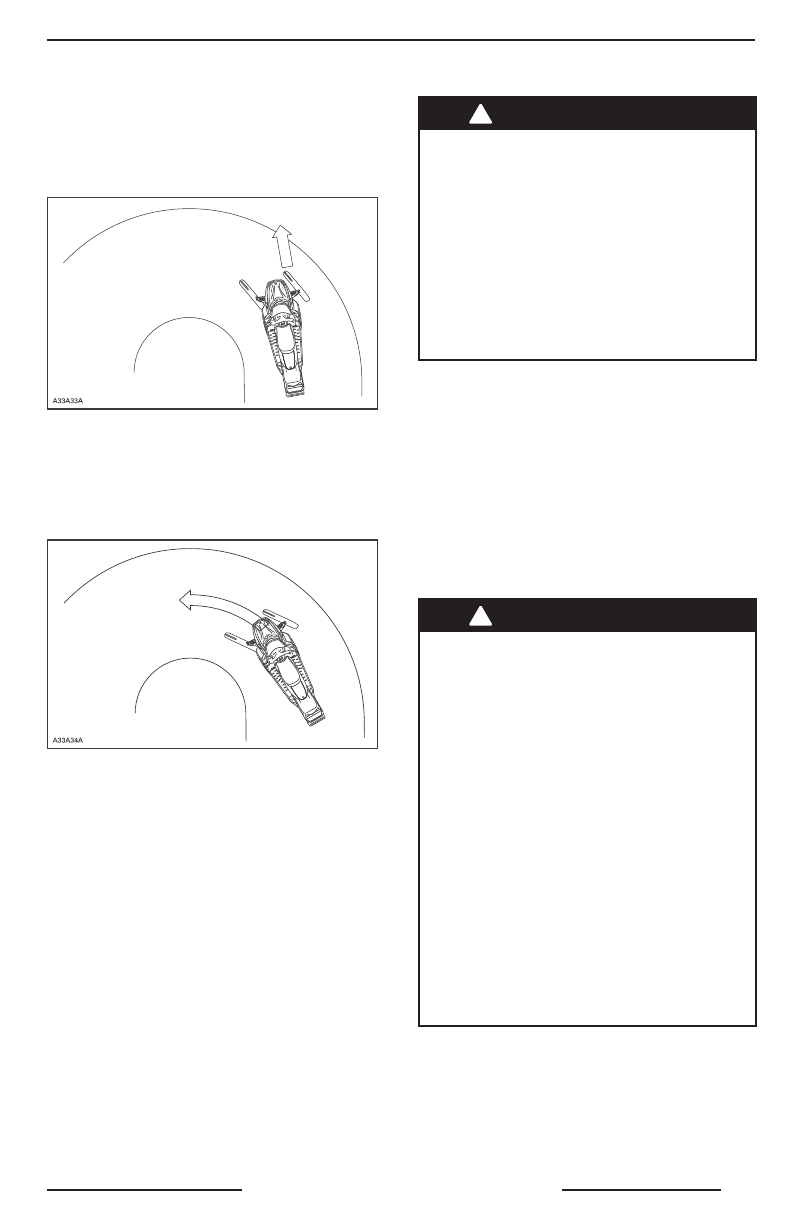 A33A33A

A33A34A