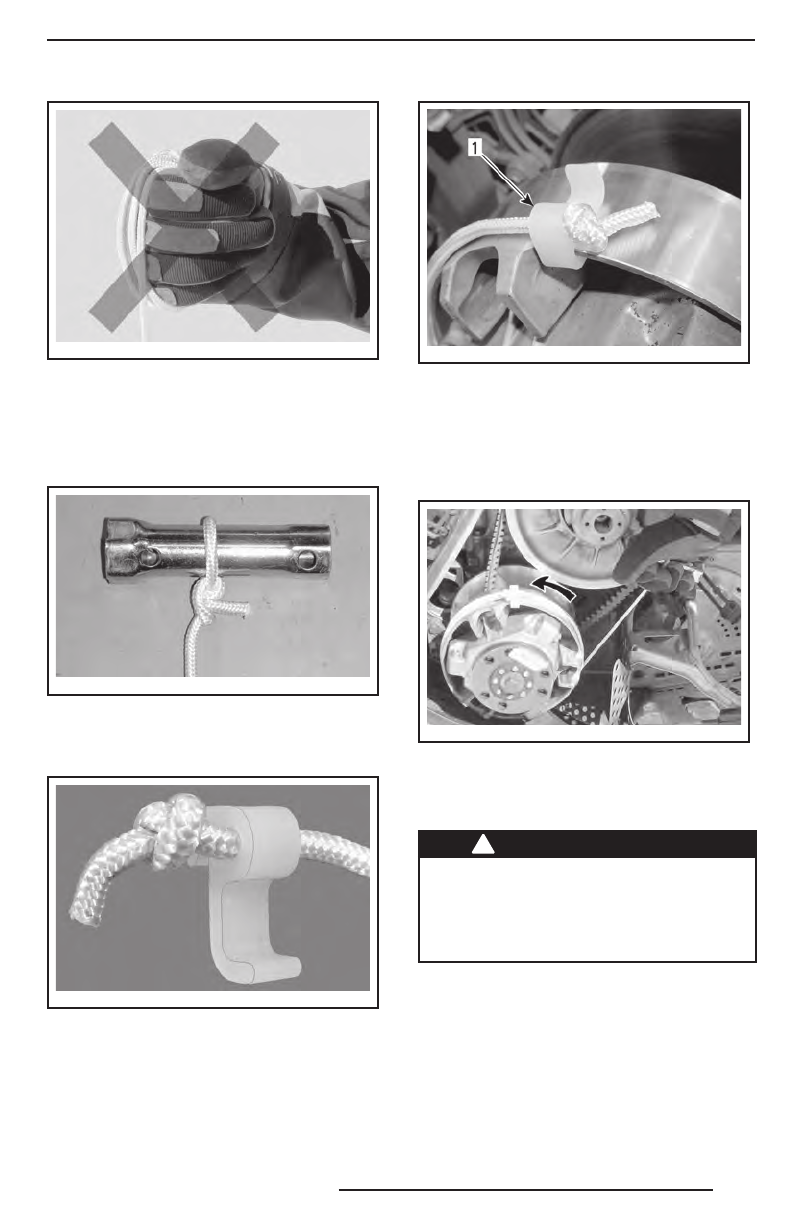 1