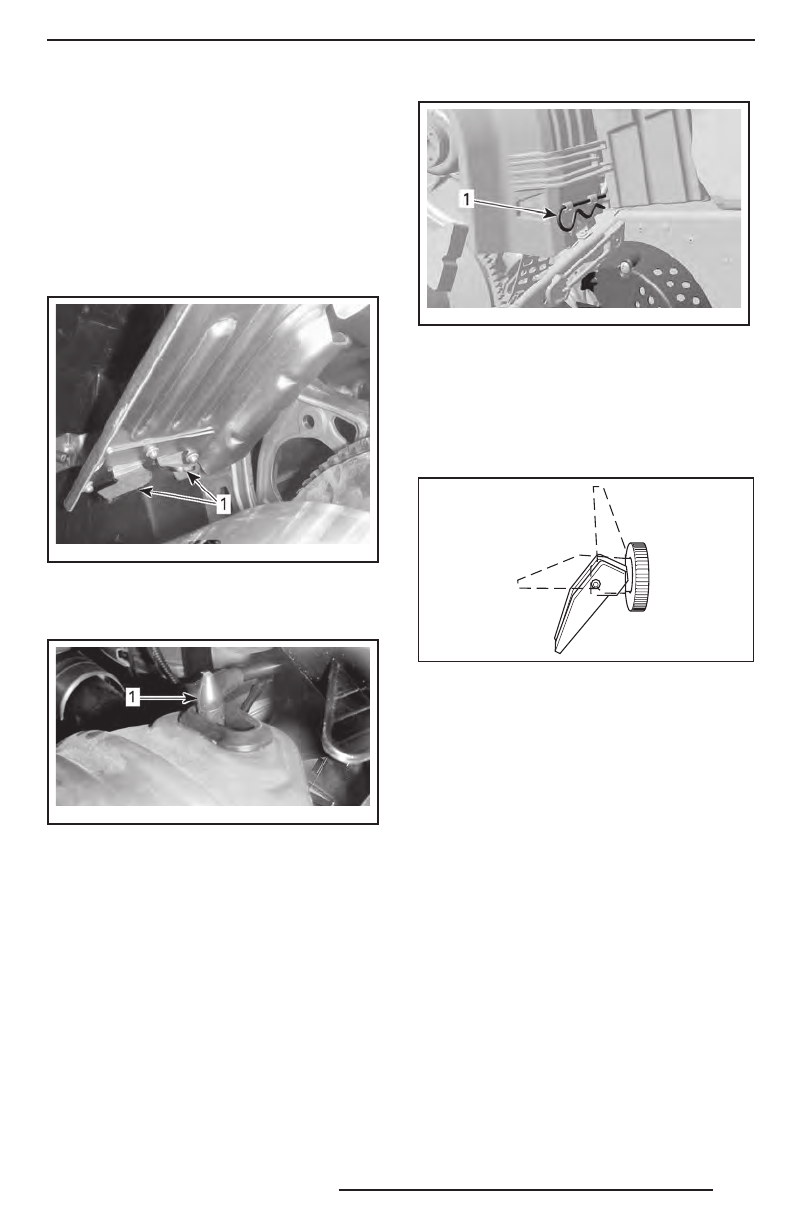 1

1

1