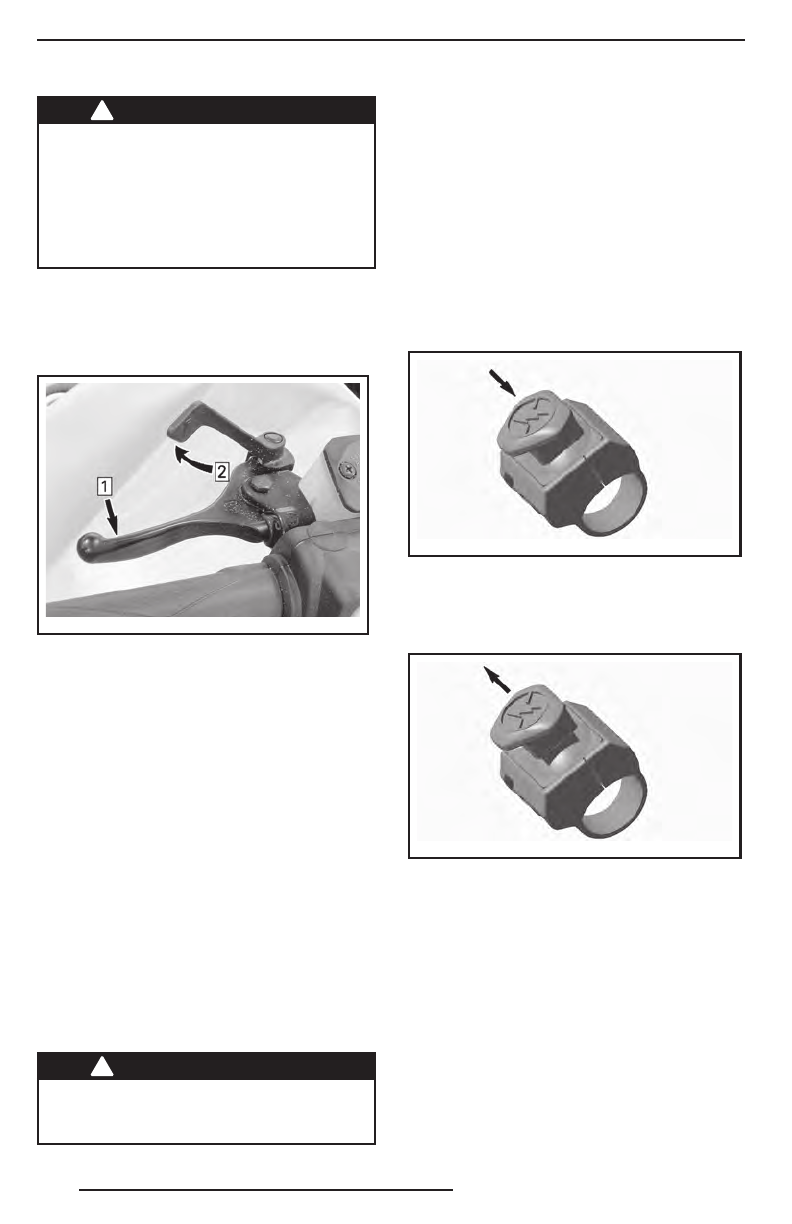 1

2