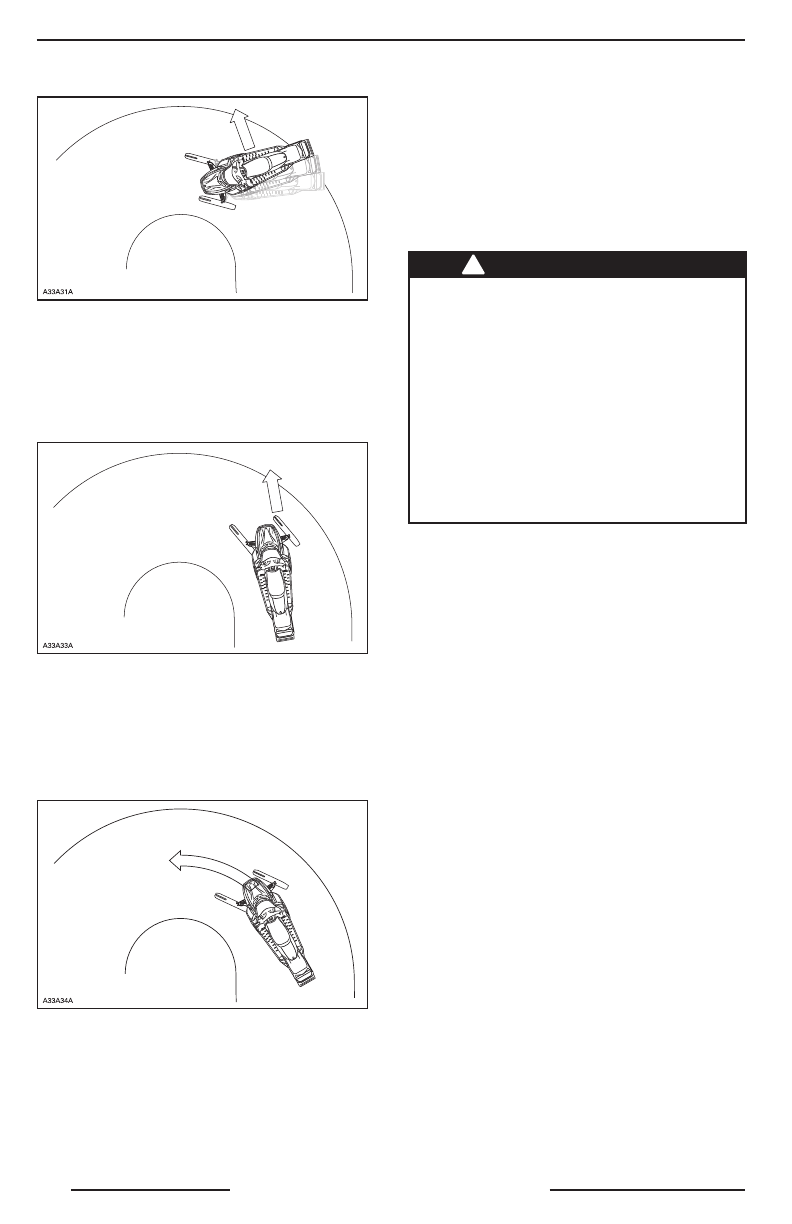 A33A31A

A33A33A

A33A34A