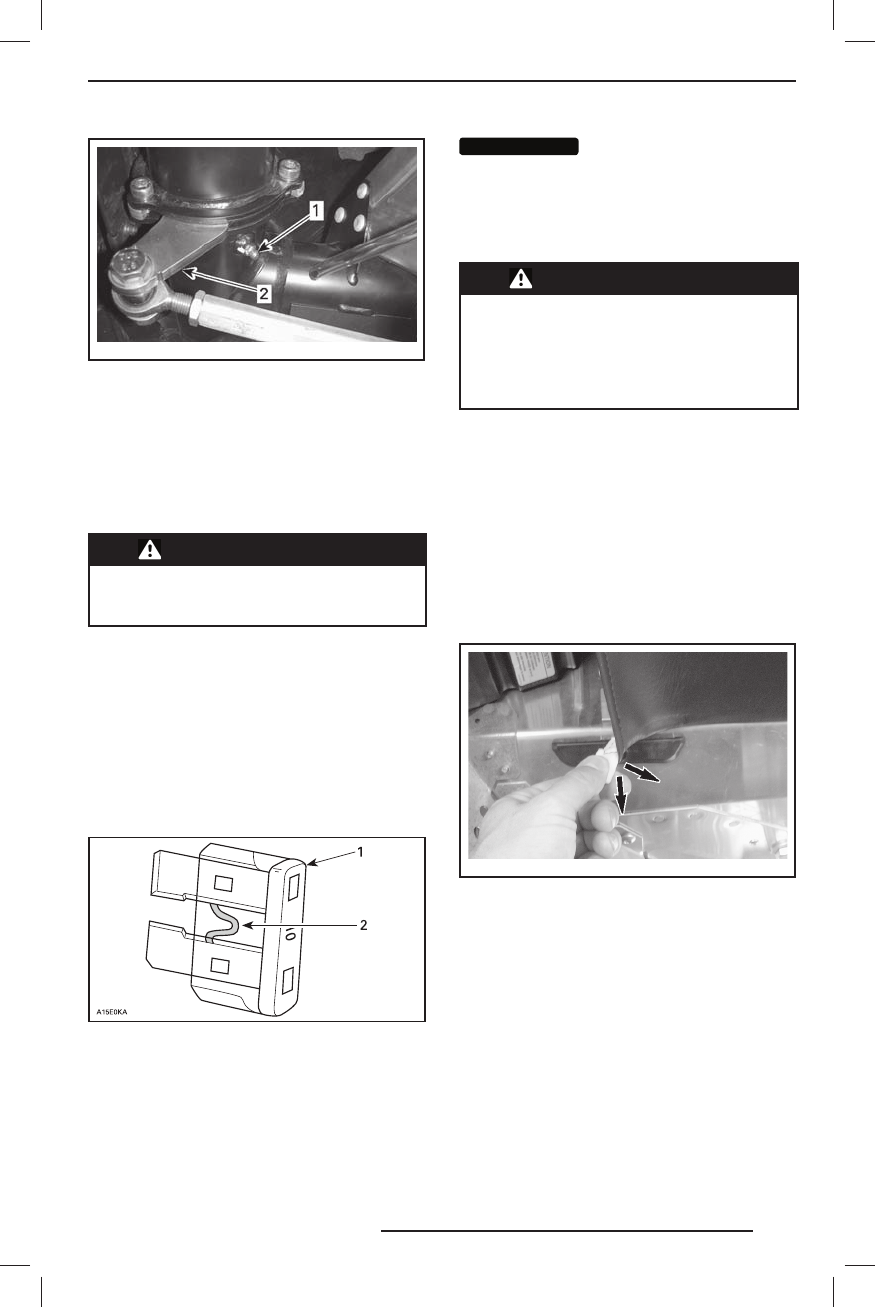 1
2

1
2
A15E0KA