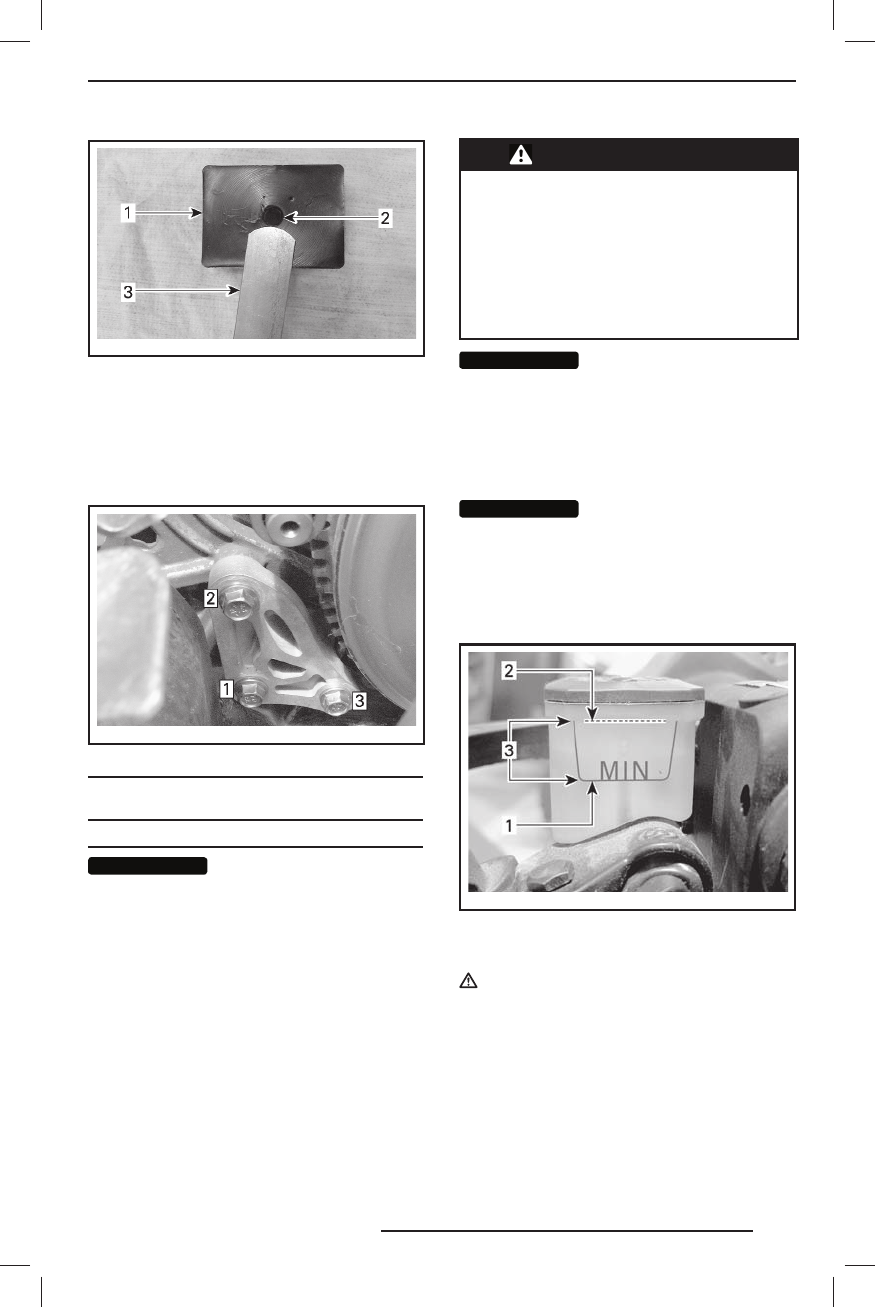 1

2

3

2

1

3

2

3

MIN

1