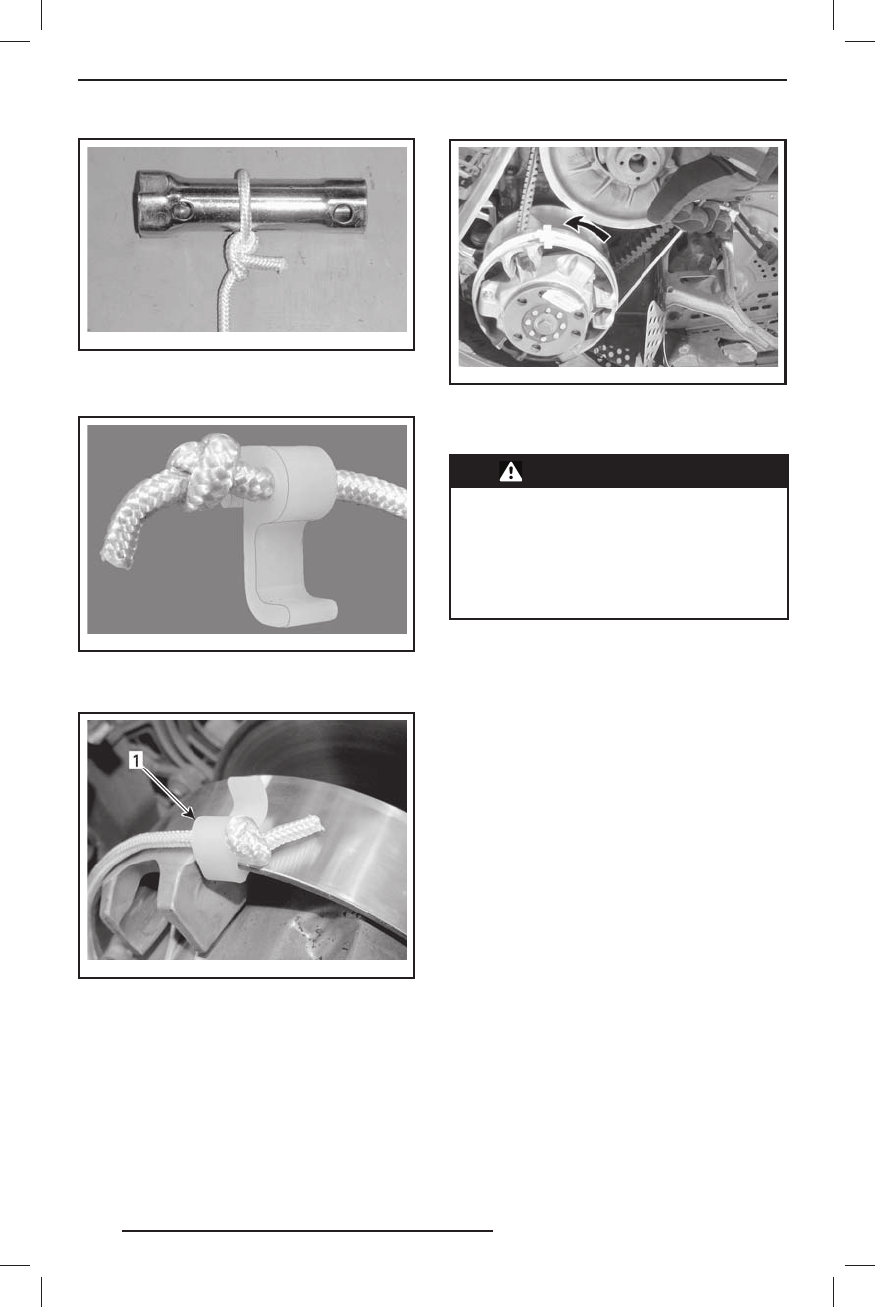 1