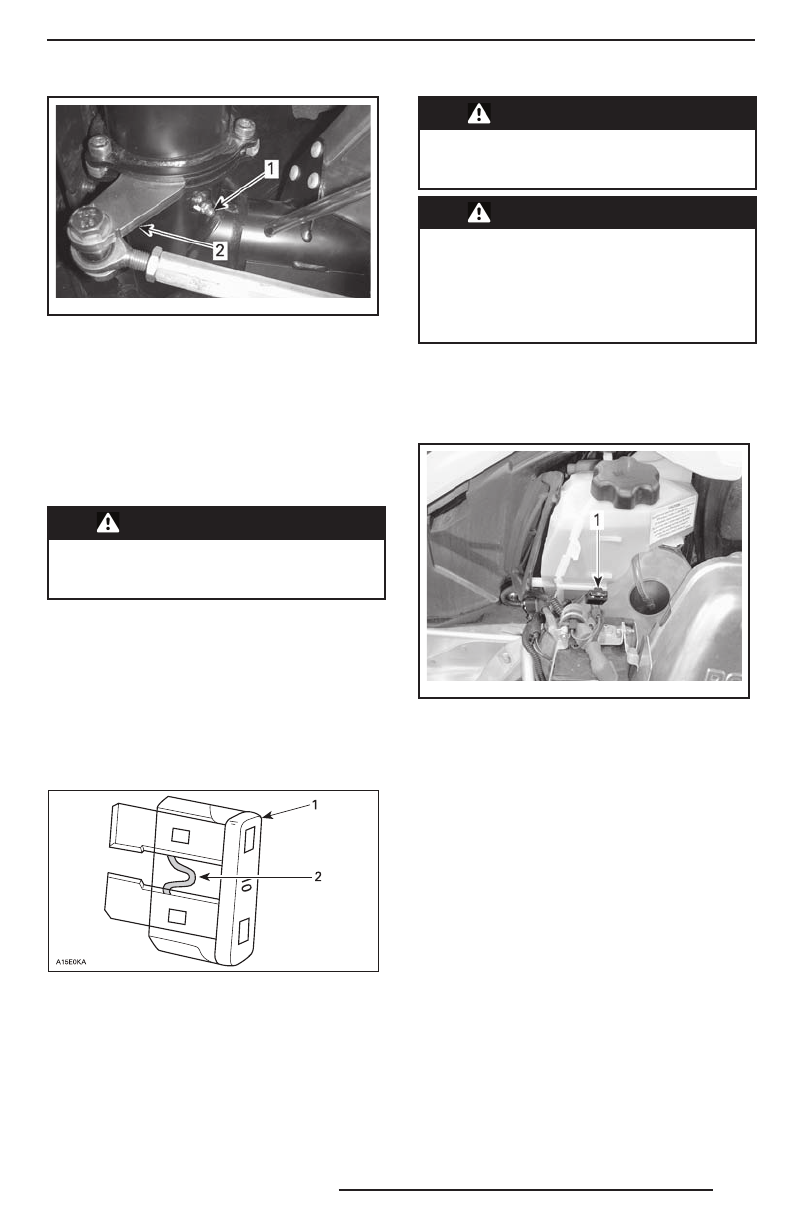 1

2

1

1

2

A15E0KA