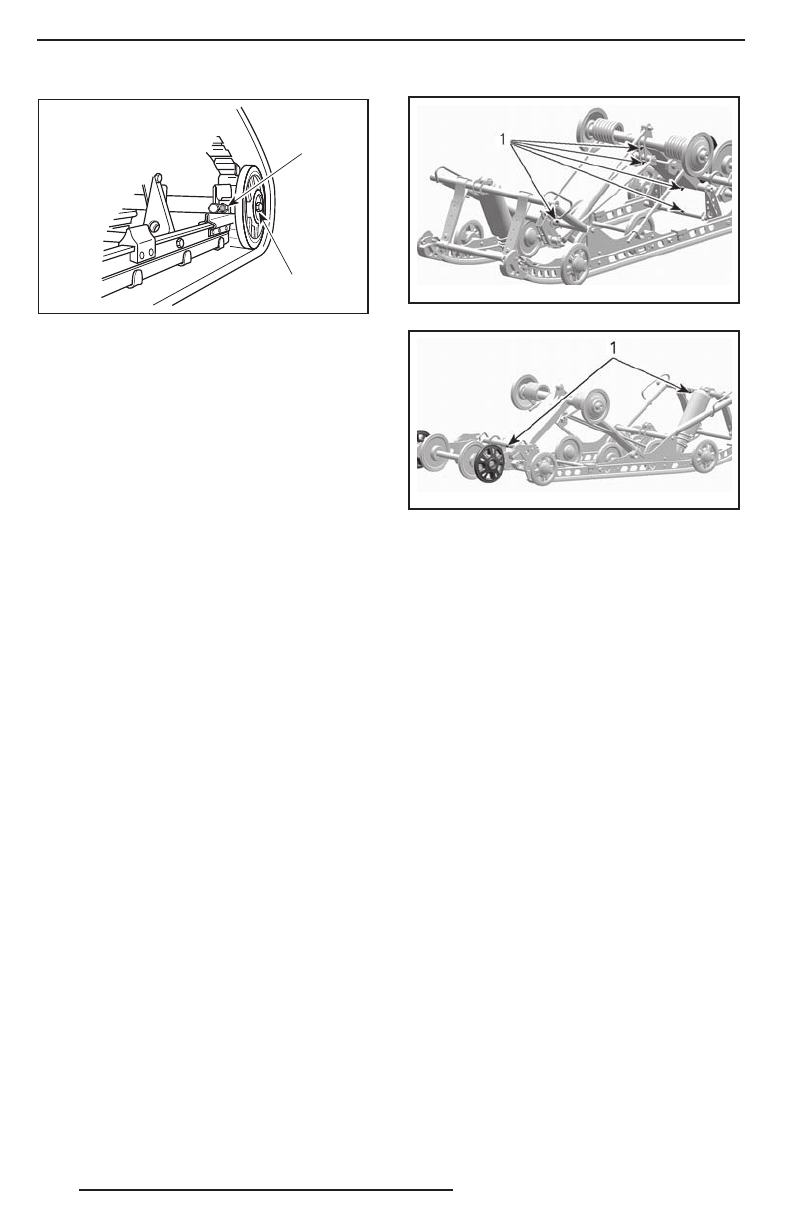 1

1