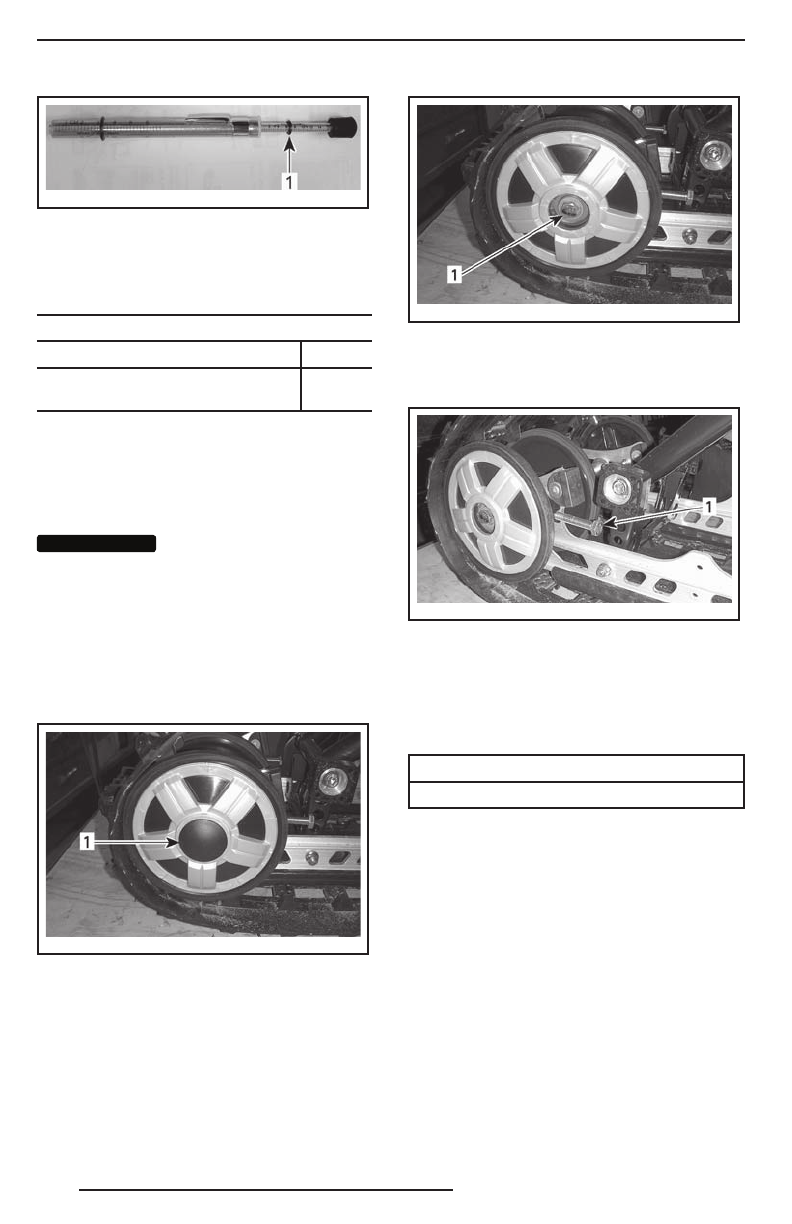 1

1

1

1