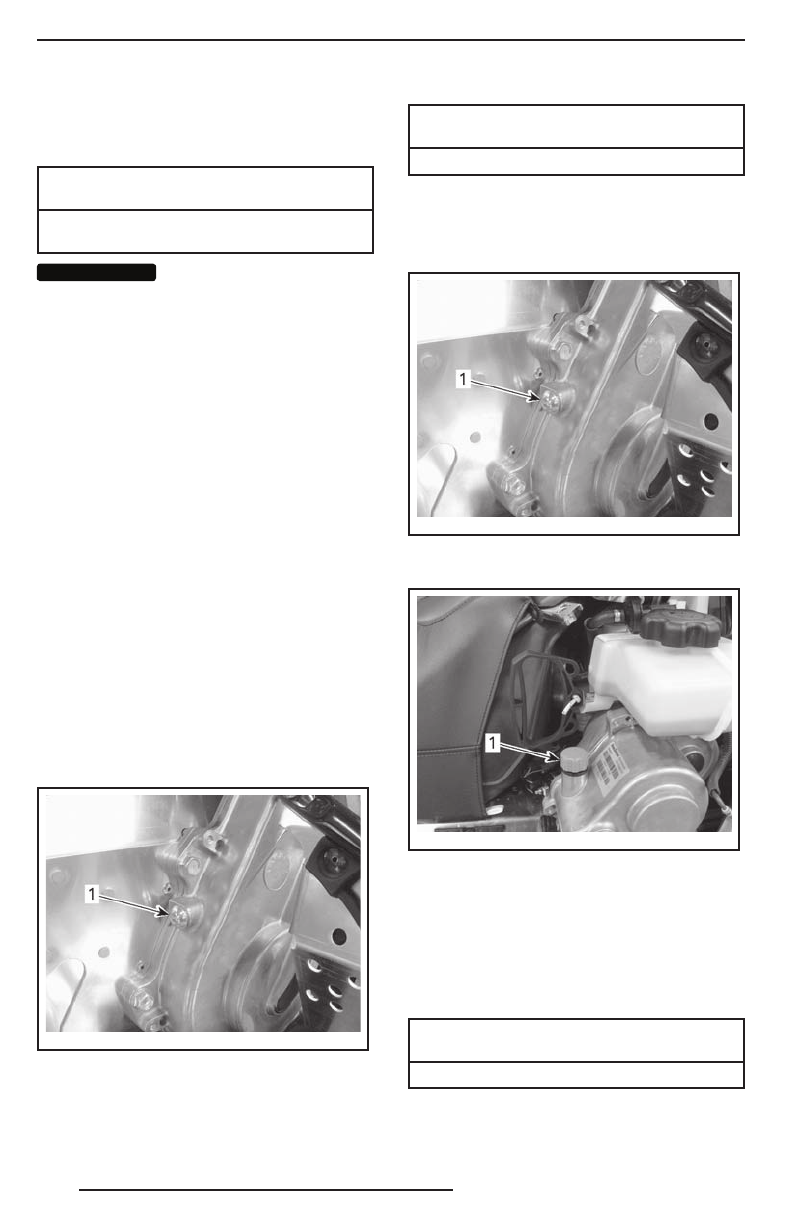 1

1

1