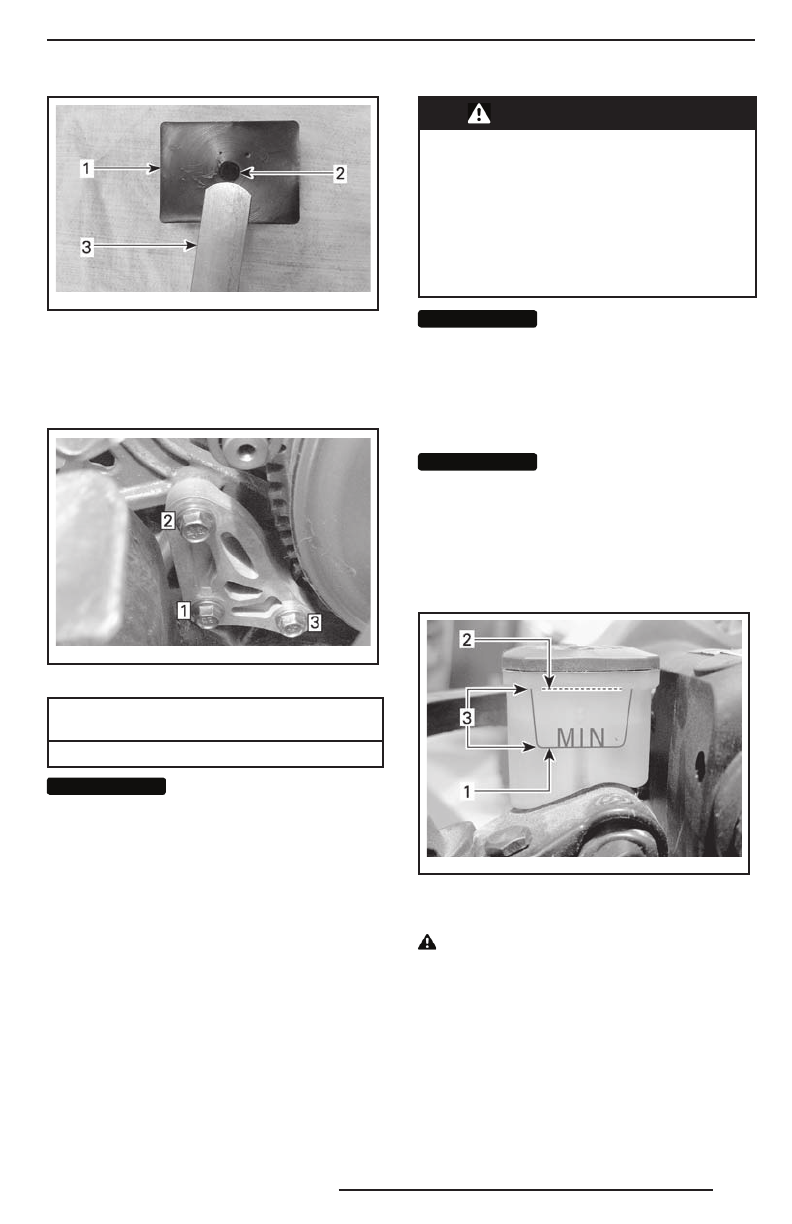 1
2
3

2
1
3

2
3
MIN
1